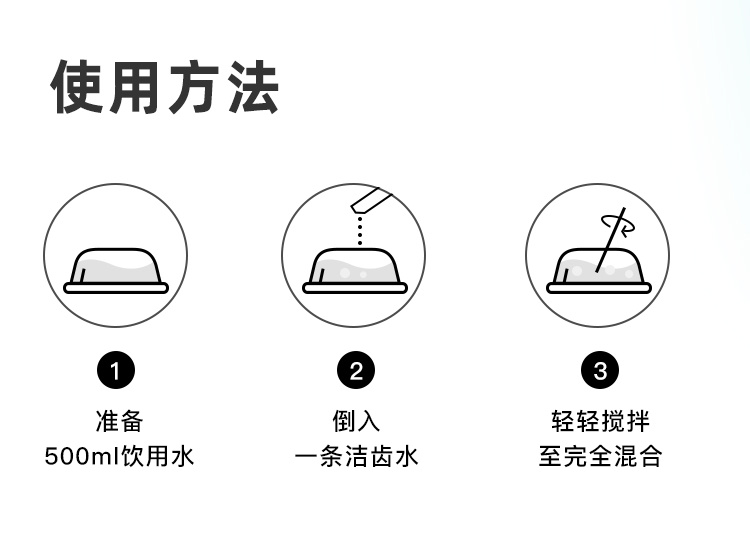 使用方法

1
准备
500ml饮用水

2
倒入
一条洁齿水

3
轻轻搅拌
至完全混合