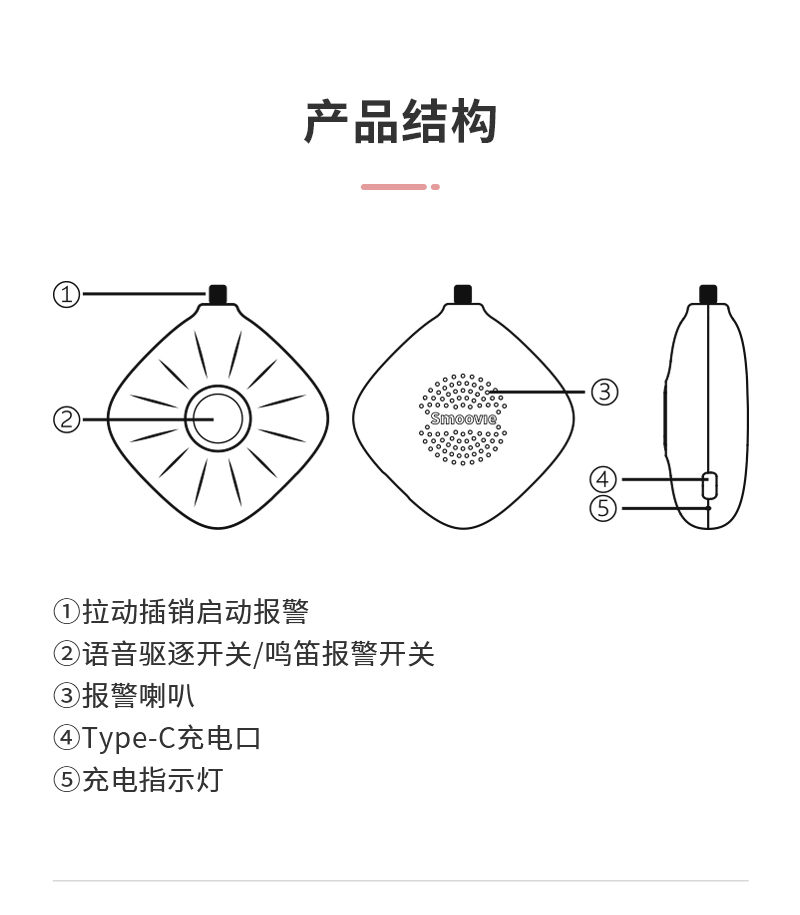 产品结构

①

②

Smoovie

③

④

⑤

①拉动插销启动报警
②语音驱逐开关/鸣笛报警开关
③报警喇叭
④Type-C充电口
⑤充电指示灯