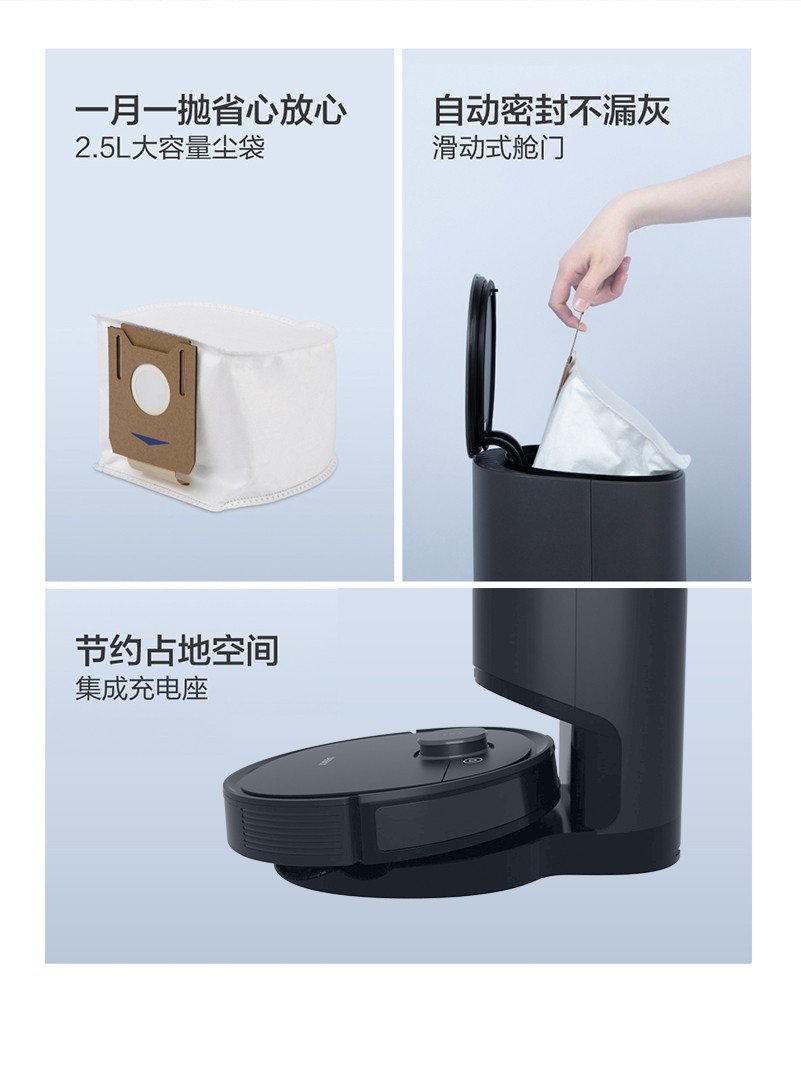 一月一抛省心放心
2.5L大容量尘袋

自动密封不漏灰
滑动式舱门

节约占地空间
集成充电座