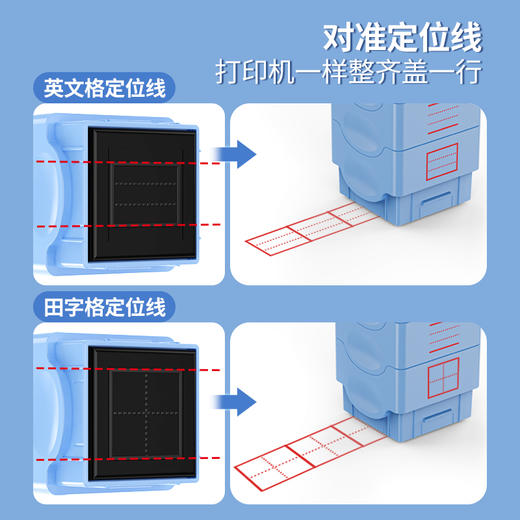 对准定位线
打印机一样整齐盖一行

英文格定位线

田字格定位线