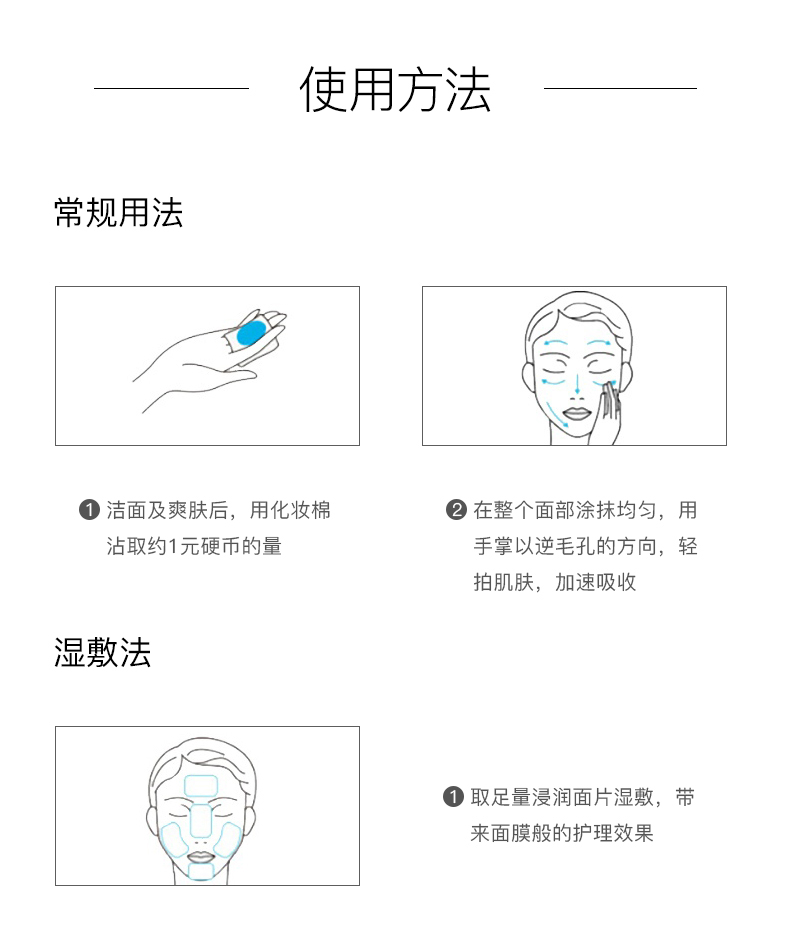 使用方法

常规用法

❶ 洁面及爽肤后，用化妆棉沾取约1元硬币的量

❷ 在整个面部涂抹均匀，用手掌以逆毛孔的方向，轻拍肌肤，加速吸收

湿敷法

❶ 取足量浸润面片湿敷，带来面膜般的护理效果