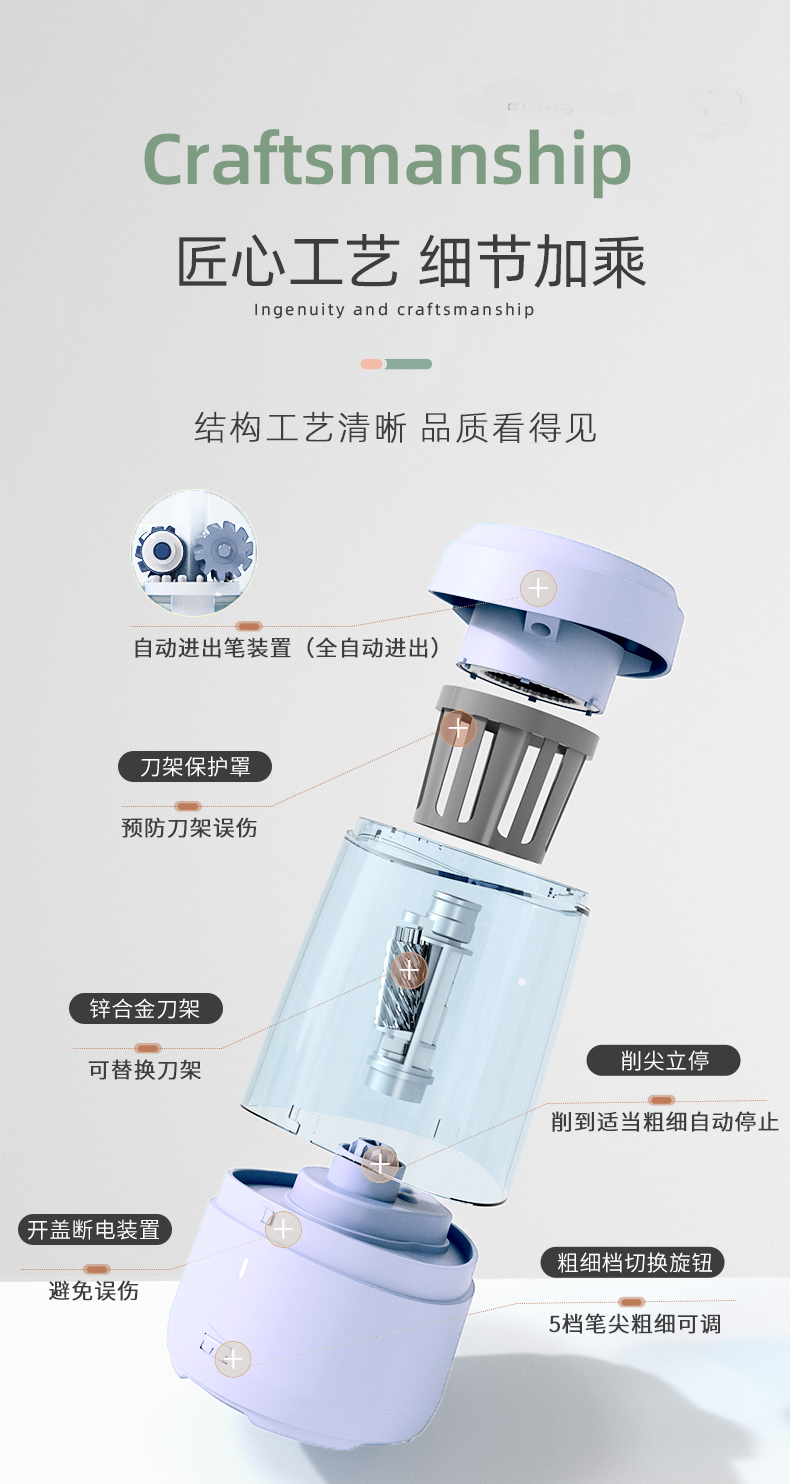 Craftsmanship

匠心工艺 细节加乘

Ingenuity and craftsmanship

结构工艺清晰 品质看得见

自动进出笔装置（全自动进出）

刀架保护罩

预防刀架误伤

锌合金刀架

可替换刀架

削尖立停

削到适当粗细自动停止

开盖断电装置

避免误伤

粗细档切换旋钮

5档笔尖粗细可调