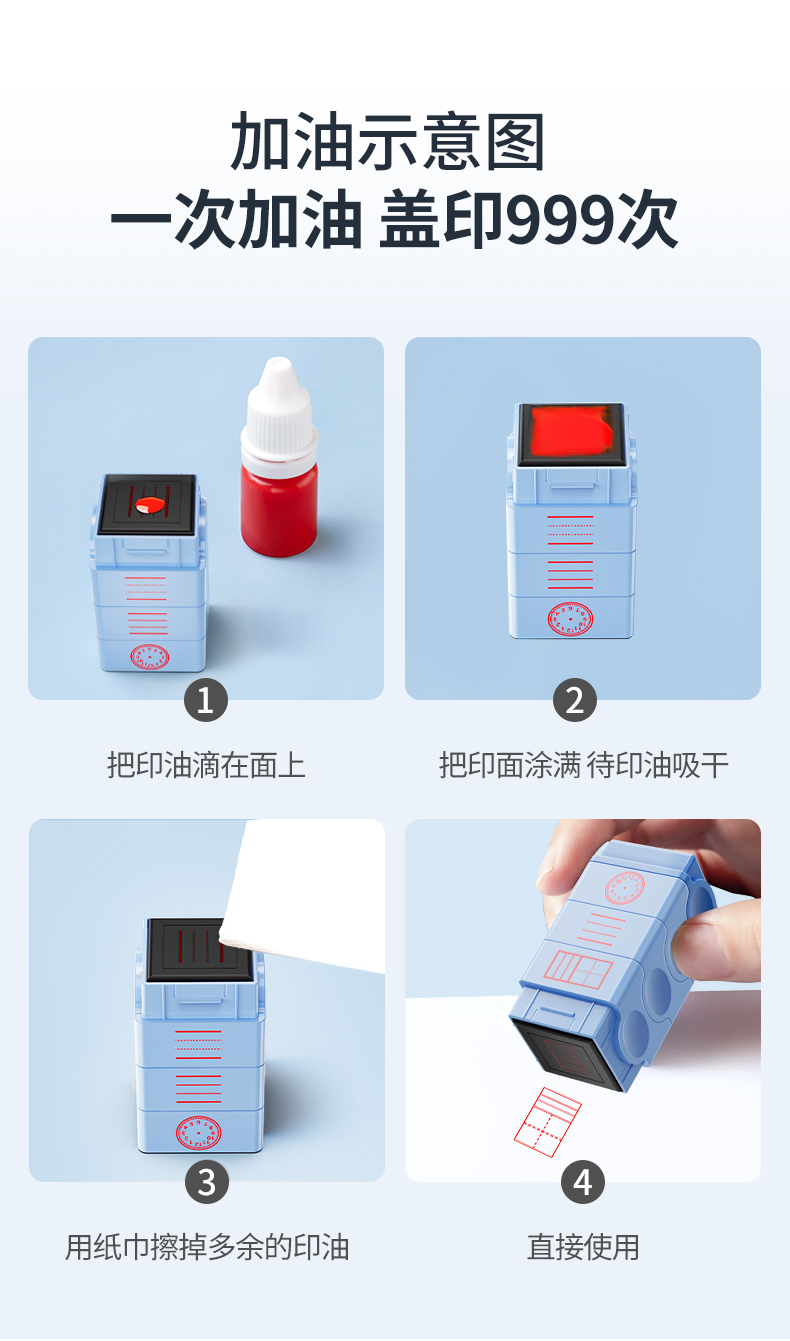 加油示意图
一次加油 盖印999次

1
把印油滴在面上

2
把印面涂满 待印油吸干

3
用纸巾擦掉多余的印油

4
直接使用