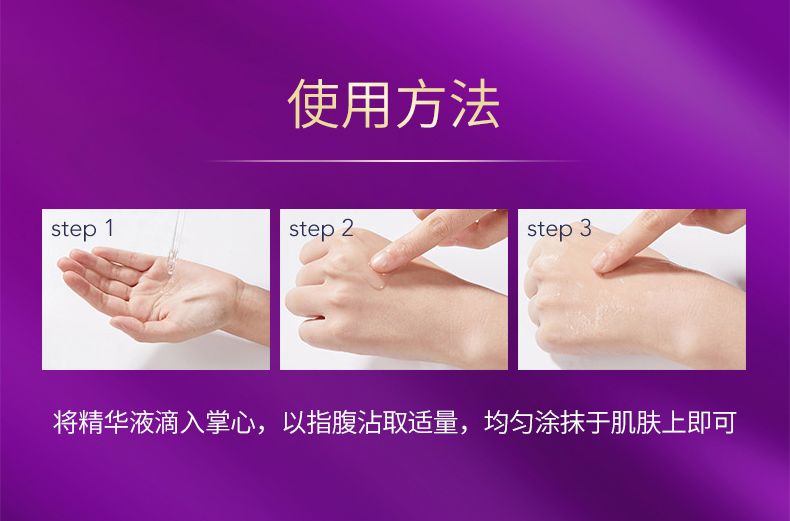 使用方法

step 1

step 2

step 3

将精华液滴入掌心，以指腹沾取适量，均匀涂抹于肌肤上即可