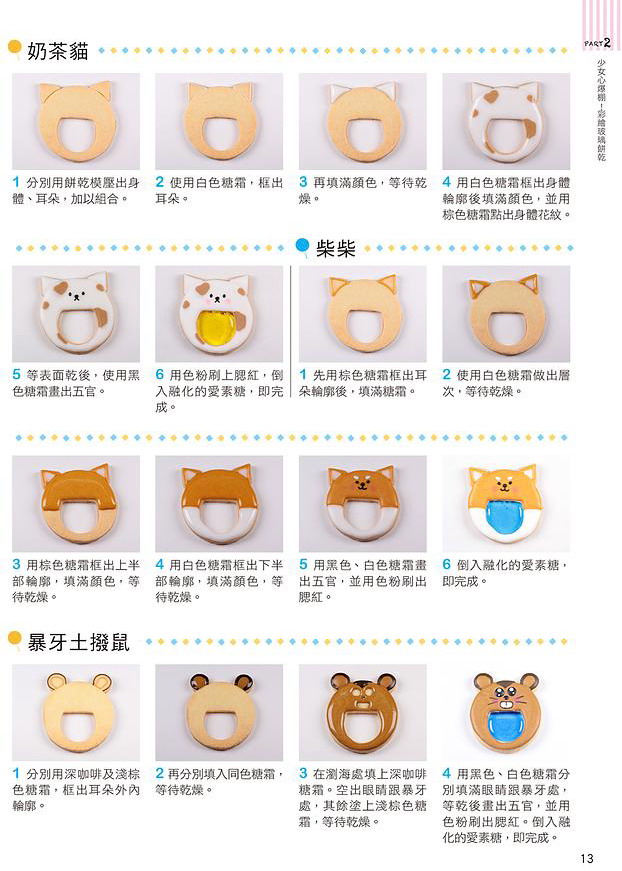 PART 2

少女心爆棚！彩繪玻璃餅乾

奶茶貓

1 分別用餅乾模壓出身體、耳朵，加以組合。

2 使用白色糖霜，框出耳朵。

3 再填滿顏色，等待乾燥。

4 用白色糖霜框出身體輪廓後填滿顏色，並用棕色糖霜點出身體花紋。

5 等表面乾後，使用黑色糖霜畫出五官。

6 用色粉刷上腮紅，倒入融化的愛素糖，即完成。

柴柴

1 先用棕色糖霜框出耳朵輪廓後，填滿糖霜。

2 使用白色糖霜做出層次，等待乾燥。

3 用棕色糖霜框出上半部輪廓，填滿顏色，等待乾燥。

4 用白色糖霜框出下半部輪廓，填滿顏色，等待乾燥。

5 用黑色、白色糖霜畫出五官，並用色粉刷出腮紅。

6 倒入融化的愛素糖，即完成。

暴牙土撥鼠

1 分別用深咖啡及淺棕色糖霜，框出耳朵外內輪廓。

2 再分別填入同色糖霜，等待乾燥。

3 在瀏海處填上深咖啡糖霜。空出眼睛跟暴牙處，其餘塗上淺棕色糖霜，等待乾燥。

4 用黑色、白色糖霜分別填滿眼睛跟暴牙處，等乾後畫出五官，並用色粉刷出腮紅。倒入融化的愛素糖，即完成。

13