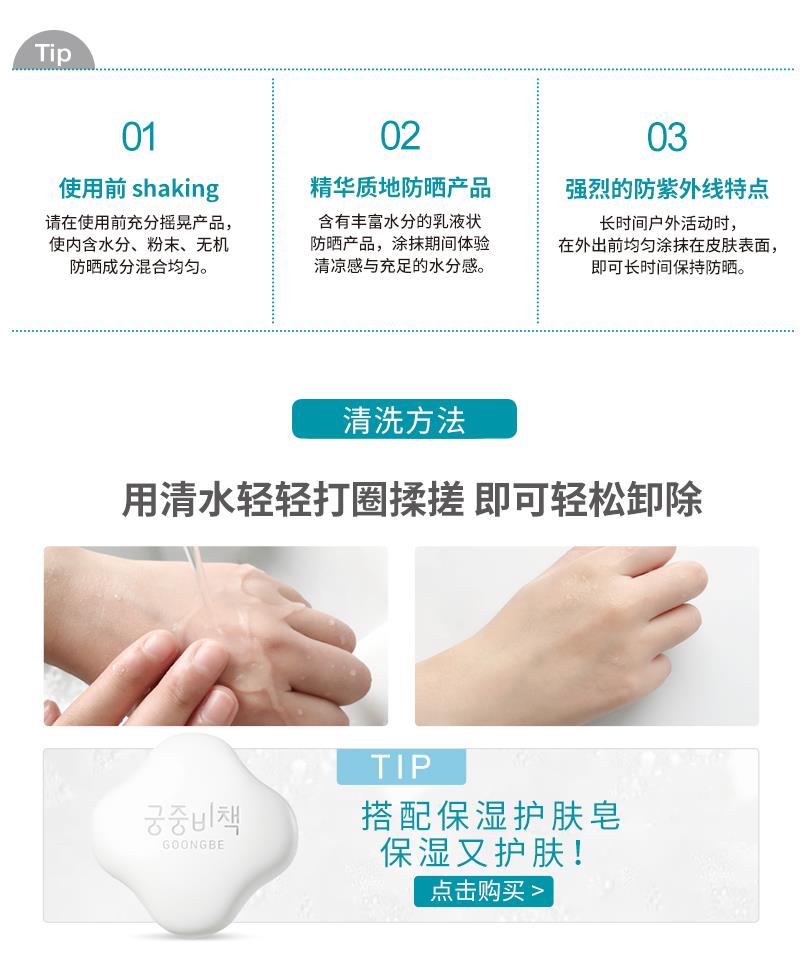 Tip

01
使用前 shaking
请在使用前充分摇晃产品，使内含水分、粉末、无机防晒成分混合均匀。

02
精华质地防晒产品
含有丰富水分的乳液状防晒产品，涂抹期间体验清凉感与充足的水分感。

03
强烈的防紫外线特点
长时间户外活动时，在外出前均匀涂抹在皮肤表面，即可长时间保持防晒。

清洗方法

用清水轻轻打圈揉搓 即可轻松卸除

궁중비책
GOONGBE

TIP
搭配保湿护肤皂
保湿又护肤！
点击购买 >