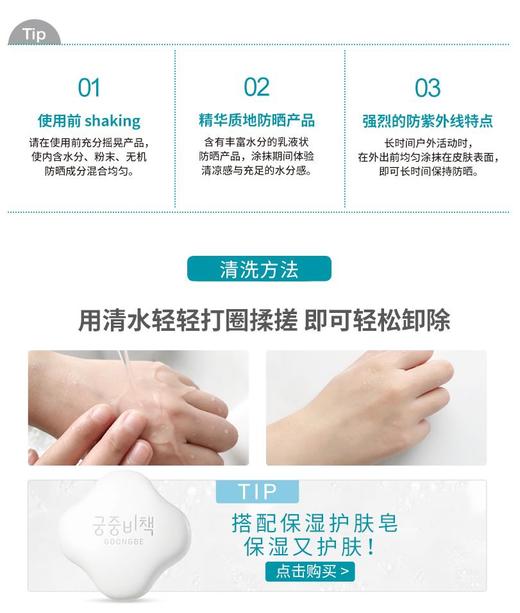 Tip

01
使用前 shaking
请在使用前充分摇晃产品，使内含水分、粉末、无机防晒成分混合均匀。

02
精华质地防晒产品
含有丰富水分的乳液状防晒产品，涂抹期间体验清凉感与充足的水分感。

03
强烈的防紫外线特点
长时间户外活动时，在外出前均匀涂抹在皮肤表面，即可长时间保持防晒。

清洗方法

用清水轻轻打圈揉搓 即可轻松卸除

궁중비책
GOONGBE

TIP
搭配保湿护肤皂
保湿又护肤！
点击购买 >