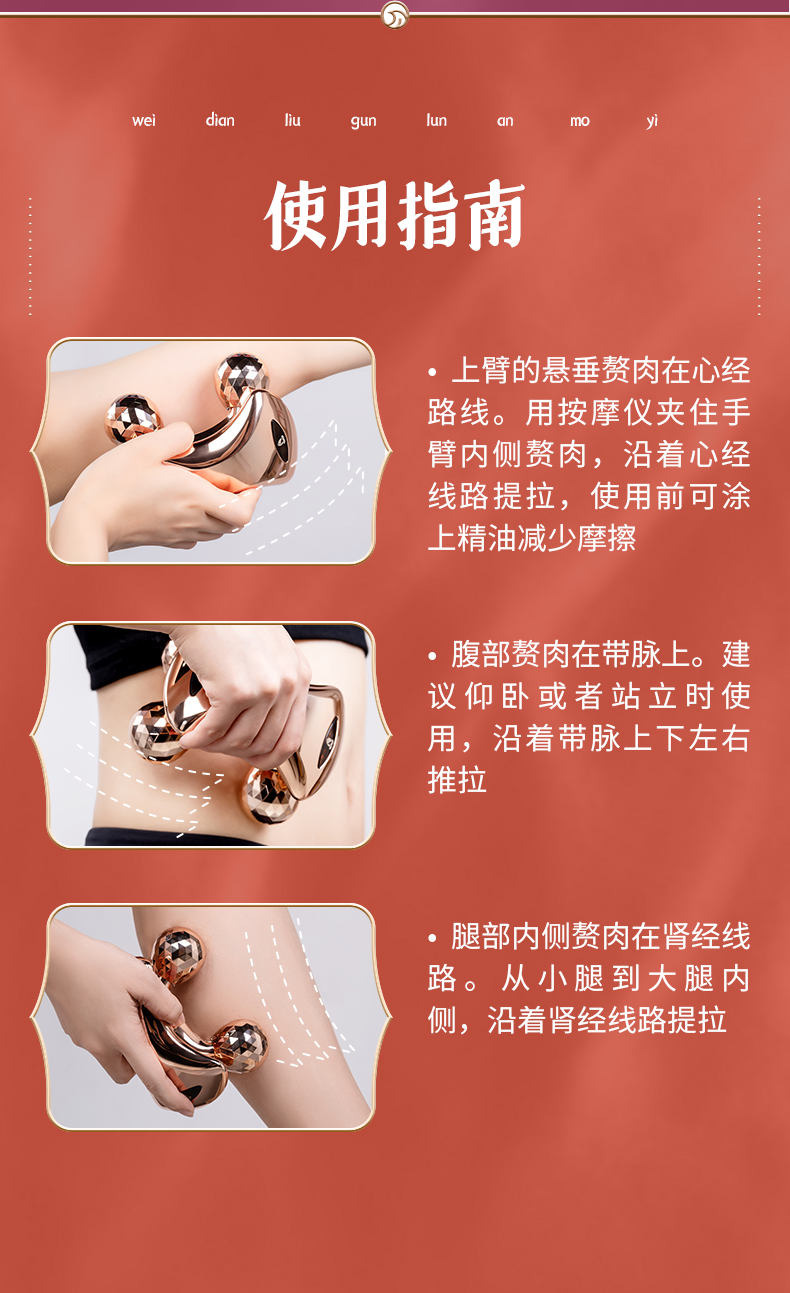 wei dian liu gun lun an mo yi

使用指南

• 上臂的悬垂赘肉在心经路线。用按摩仪夹住手臂内侧赘肉，沿着心经线路提拉，使用前可涂上精油减少摩擦

• 腹部赘肉在带脉上。建议仰卧或者站立时使用，沿着带脉上下左右推拉

• 腿部内侧赘肉在肾经线路。从小腿到大腿内侧，沿着肾经线路提拉