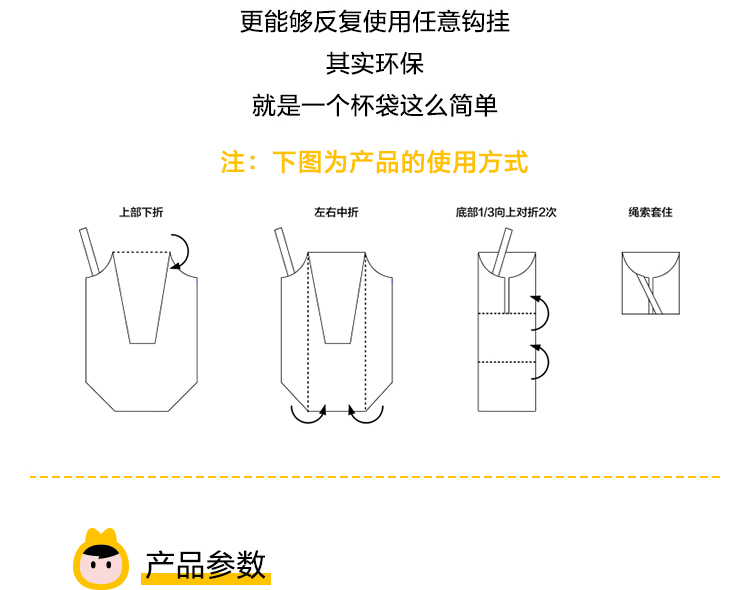 更能够反复使用任意钩挂

其实环保

就是一个杯袋这么简单

注：下图为产品的使用方式

上部下折

左右中折

底部1/3向上对折2次

绳索套住

产品参数