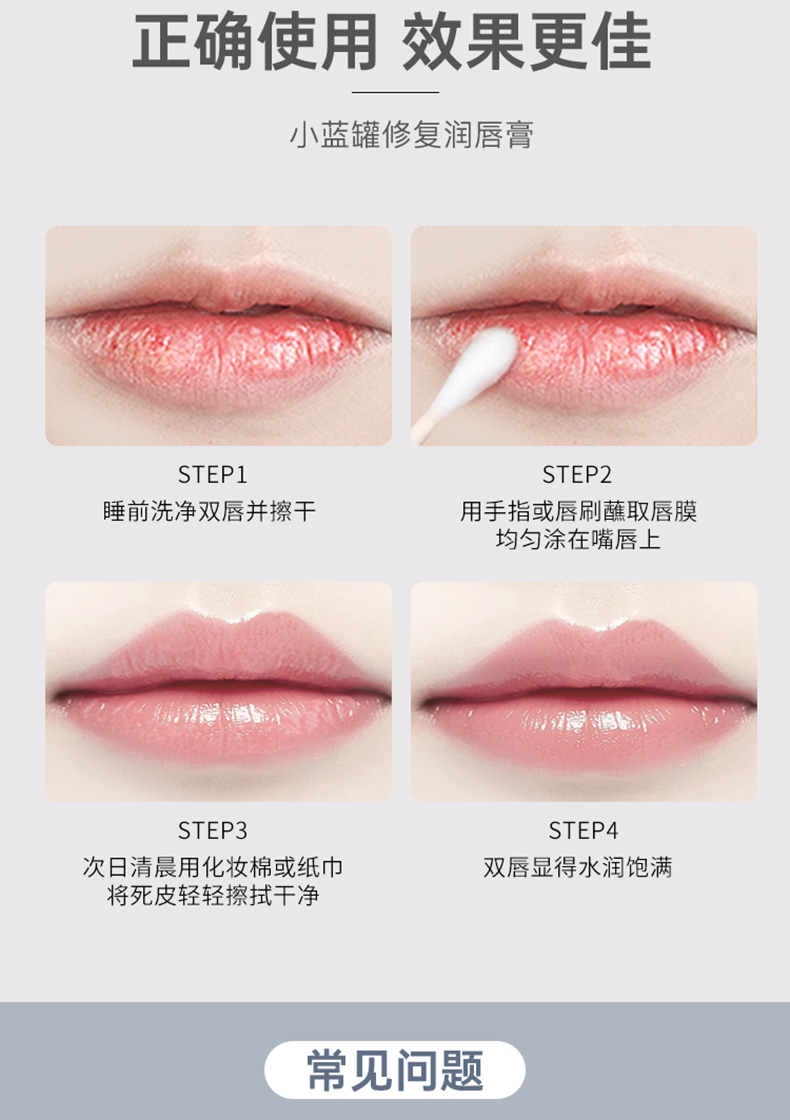 正确使用 效果更佳

小蓝罐修复润唇膏

STEP1
睡前洗净双唇并擦干

STEP2
用手指或唇刷蘸取唇膜
均匀涂在嘴唇上

STEP3
次日清晨用化妆棉或纸巾
将死皮轻轻擦拭干净

STEP4
双唇显得水润饱满

常见问题