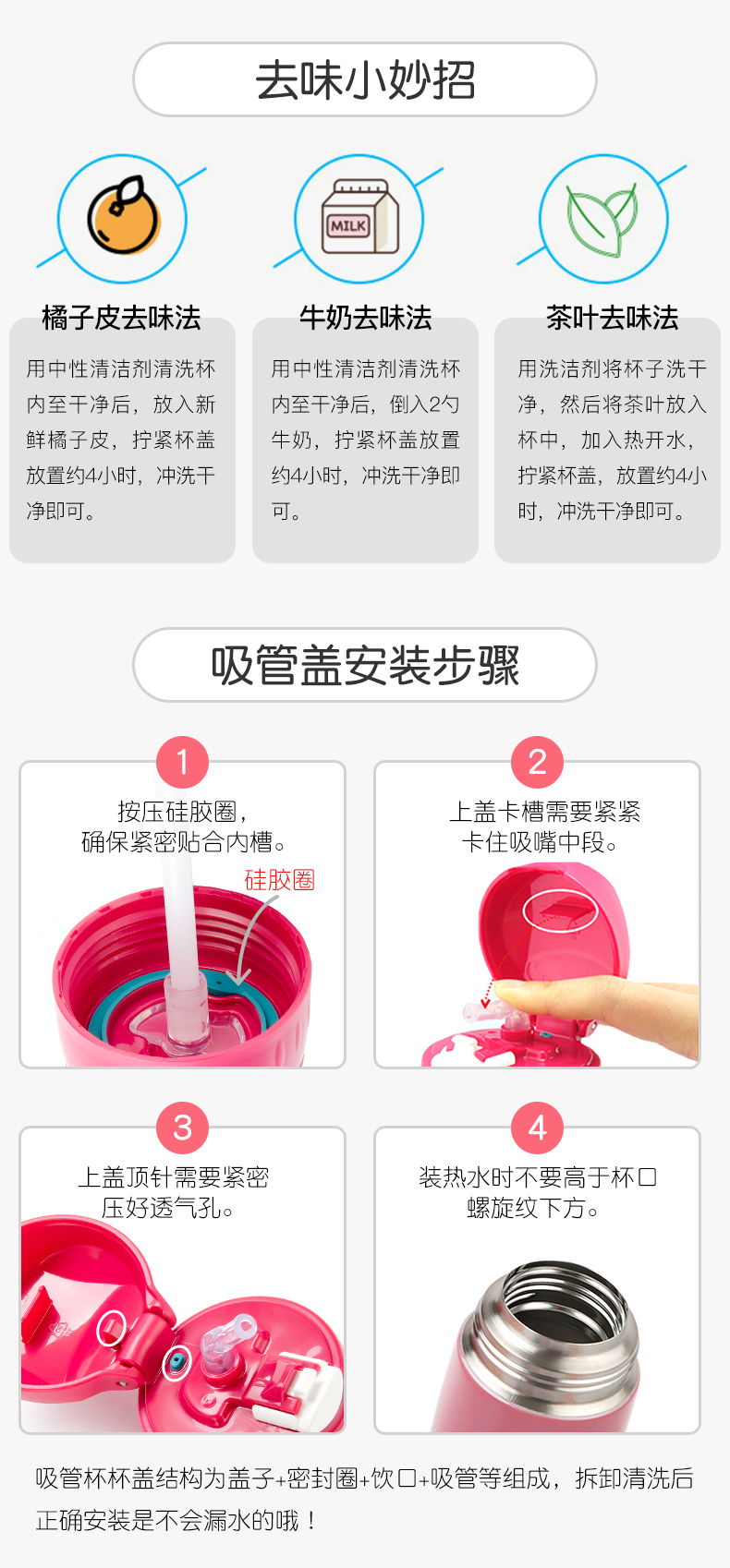 去味小妙招

MILK

橘子皮去味法

用中性清洁剂清洗杯内至干净后，放入新鲜橘子皮，拧紧杯盖放置约4小时，冲洗干净即可。

牛奶去味法

用中性清洁剂清洗杯内至干净后，倒入2勺牛奶，拧紧杯盖放置约4小时，冲洗干净即可。

茶叶去味法

用洗洁剂将杯子洗干净，然后将茶叶放入杯中，加入热开水，拧紧杯盖，放置约4小时，冲洗干净即可。

吸管盖安装步骤

1
按压硅胶圈，确保紧密贴合内槽。
硅胶圈

2
上盖卡槽需要紧紧卡住吸嘴中段。

3
上盖顶针需要紧密压好透气孔。

4
装热水时不要高于杯口螺旋纹下方。

吸管杯杯盖结构为盖子+密封圈+饮口+吸管等组成，拆卸清洗后正确安装是不会漏水的哦！