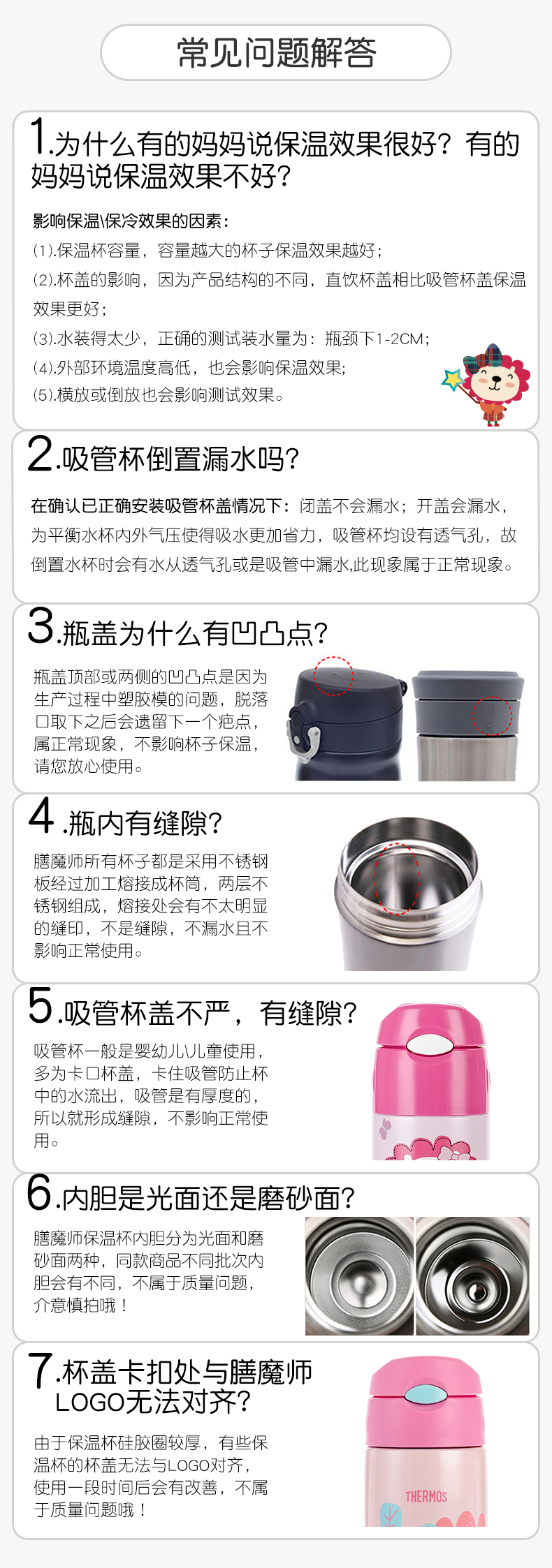 常见问题解答

1.为什么有的妈妈说保温效果很好？有的妈妈说保温效果不好？

影响保温\保冷效果的因素：
(1).保温杯容量，容量越大的杯子保温效果越好；
(2).杯盖的影响，因为产品结构的不同，直饮杯盖相比吸管杯盖保温效果更好；
(3).水装得太少，正确的测试装水量为：瓶颈下1-2CM；
(4).外部环境温度高低，也会影响保温效果;
(5).横放或倒放也会影响测试效果。

2.吸管杯倒置漏水吗？

在确认已正确安装吸管杯盖情况下：闭盖不会漏水；开盖会漏水，为平衡水杯内外气压使得吸水更加省力，吸管杯均设有透气孔，故倒置水杯时会有水从透气孔或是吸管中漏水,此现象属于正常现象。

3.瓶盖为什么有凹凸点？

瓶盖顶部或两侧的凹凸点是因为生产过程中塑胶模的问题，脱落口取下之后会遗留下一个疤点，属正常现象，不影响杯子保温，请您放心使用。

4.瓶内有缝隙？

膳魔师所有杯子都是采用不锈钢板经过加工熔接成杯筒，两层不锈钢组成，熔接处会有不太明显的缝印，不是缝隙，不漏水且不影响正常使用。

5.吸管杯盖不严，有缝隙？

吸管杯一般是婴幼儿\儿童使用，多为卡口杯盖，卡住吸管防止杯中的水流出，吸管是有厚度的，所以就形成缝隙，不影响正常使用。

6.内胆是光面还是磨砂面？

膳魔师保温杯内胆分为光面和磨砂面两种，同款商品不同批次内胆会有不同，不属于质量问题，介意慎拍哦！

7.杯盖卡扣处与膳魔师LOGO无法对齐？

由于保温杯硅胶圈较厚，有些保温杯的杯盖无法与LOGO对齐，使用一段时间后会有改善，不属于质量问题哦！

THERMOS