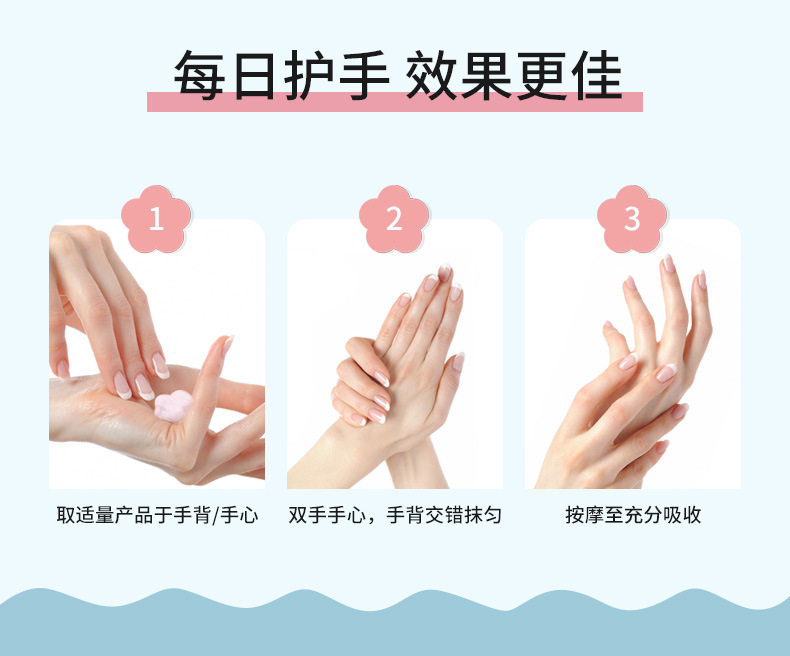 每日护手 效果更佳

1

取适量产品于手背/手心

2

双手手心，手背交错抹匀

3

按摩至充分吸收