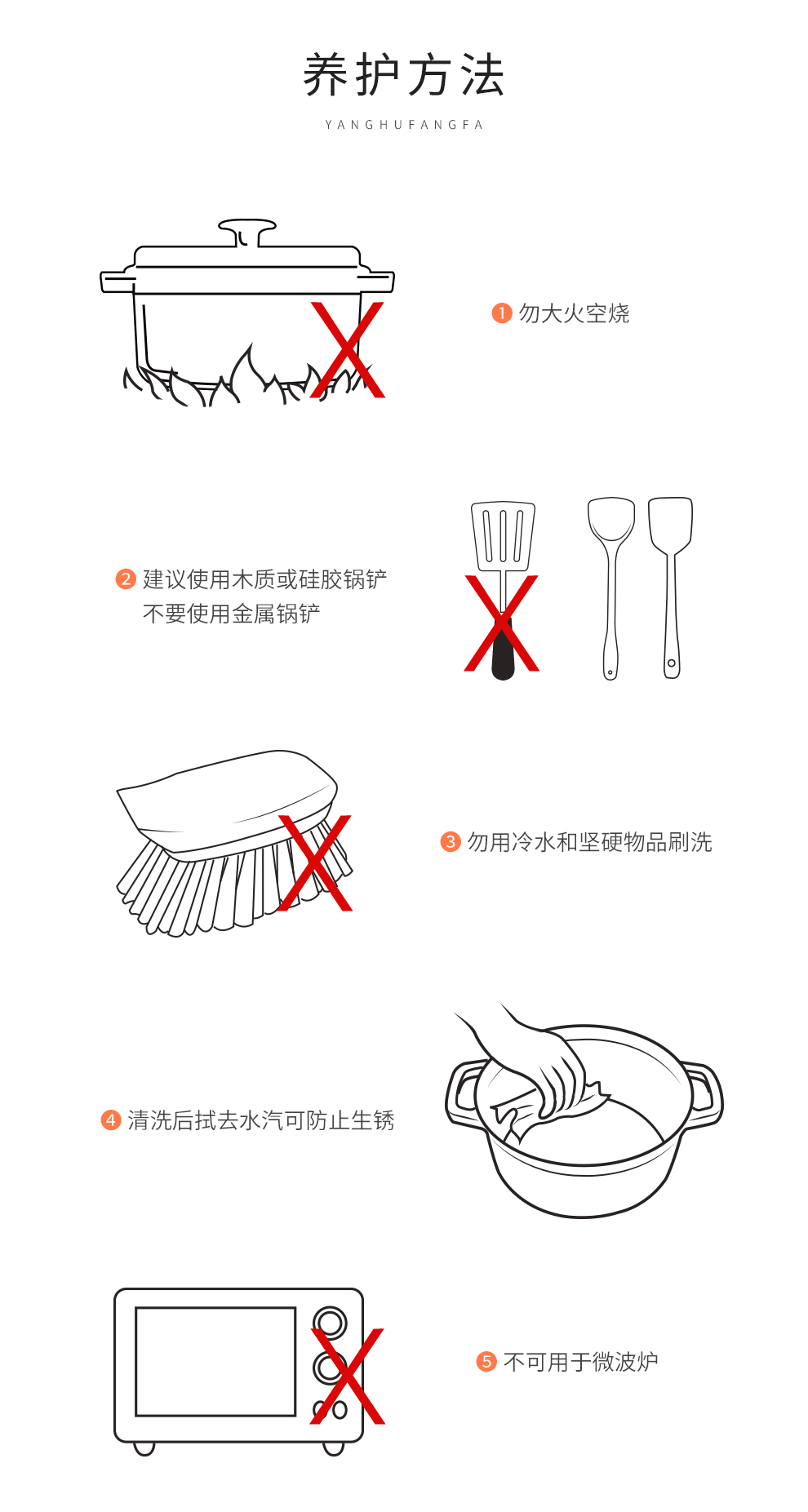 养护方法
YANGHUFANGFA

1 勿大火空烧

2 建议使用木质或硅胶锅铲
不要使用金属锅铲

3 勿用冷水和坚硬物品刷洗

4 清洗后拭去水汽可防止生锈

5 不可用于微波炉