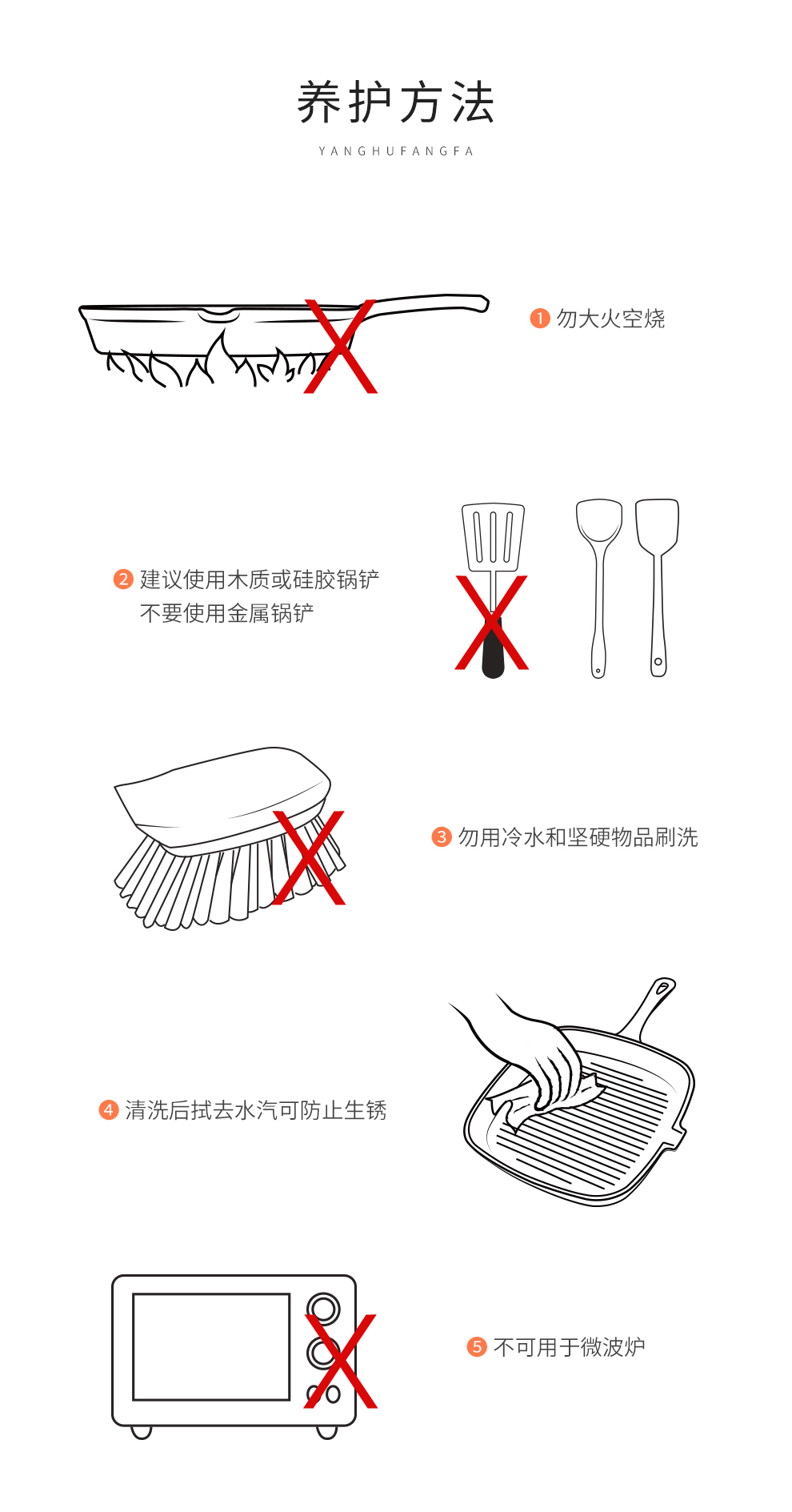 养护方法

YANGHUFANGFA

1 勿大火空烧

2 建议使用木质或硅胶锅铲
不要使用金属锅铲

3 勿用冷水和坚硬物品刷洗

4 清洗后拭去水汽可防止生锈

5 不可用于微波炉