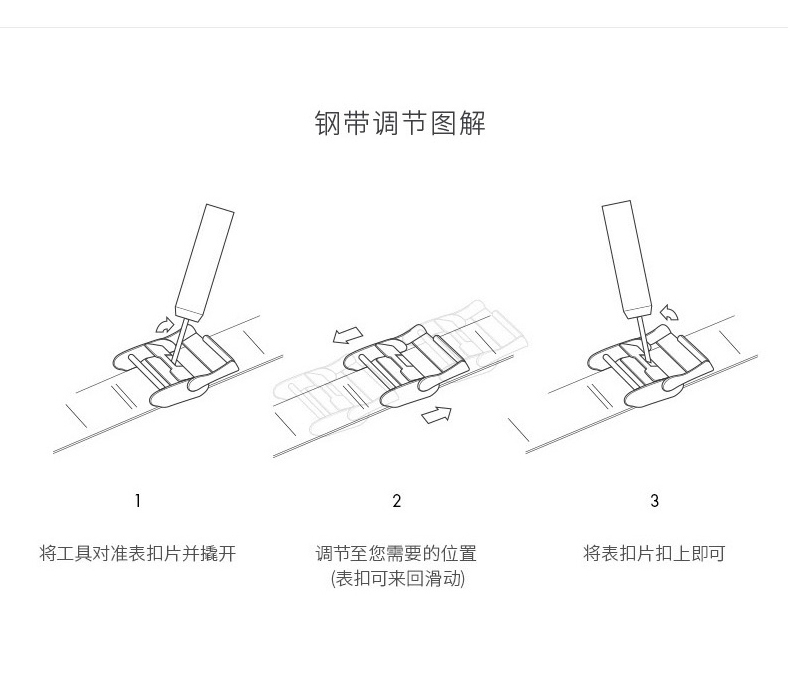 钢带调节图解

1

将工具对准表扣片并撬开

2

调节至您需要的位置
(表扣可来回滑动)

3

将表扣片扣上即可