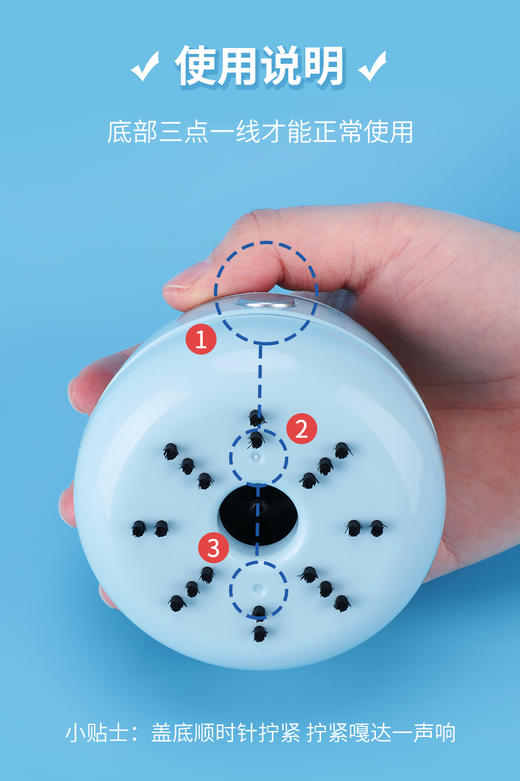 ✓ 使用说明 ✓

底部三点一线才能正常使用

1

2

3

小贴士：盖底顺时针拧紧 拧紧嘎达一声响