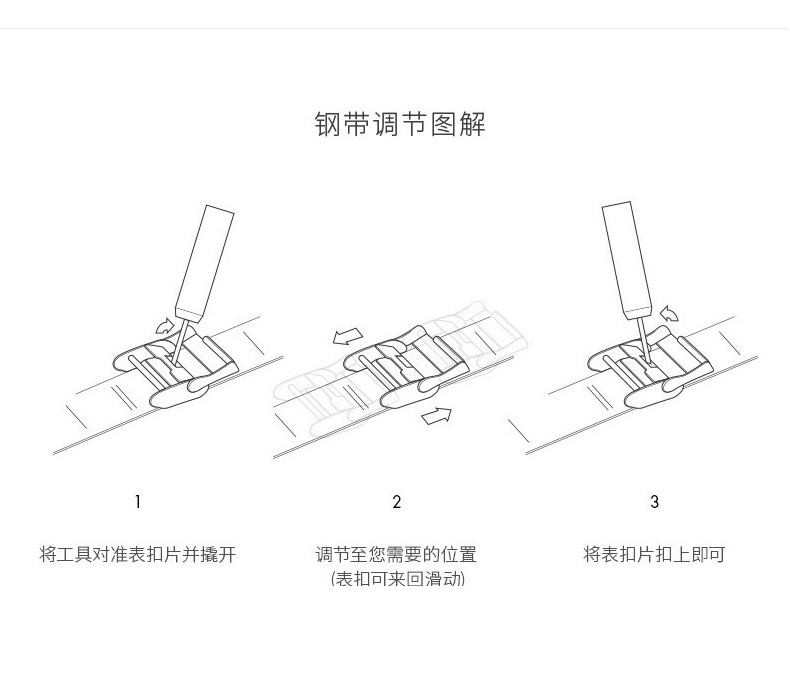 钢带调节图解

1

将工具对准表扣片并撬开

2

调节至您需要的位置
(表扣可来回滑动)

3

将表扣片扣上即可