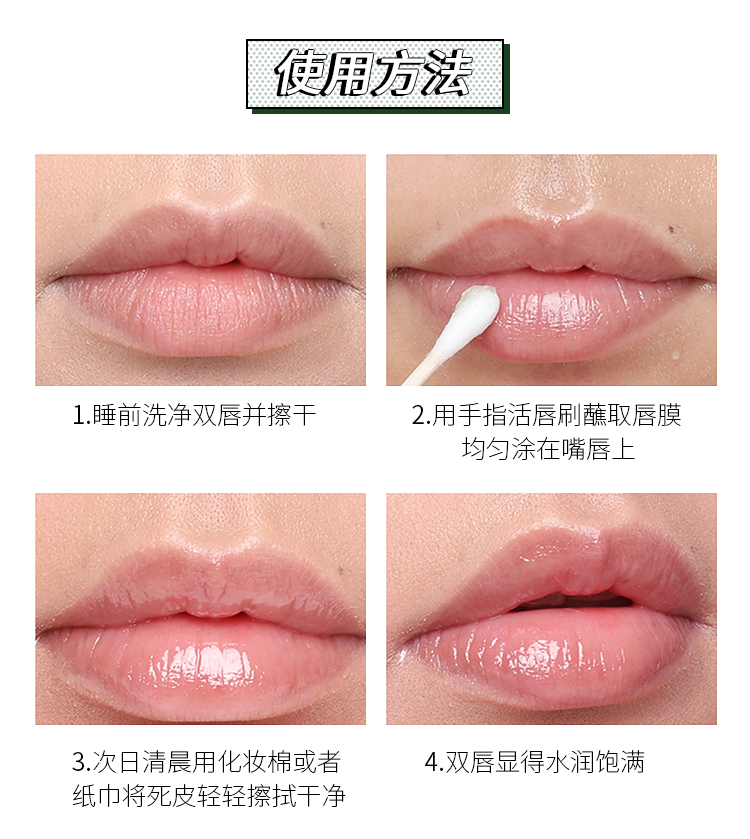 使用方法

1.睡前洗净双唇并擦干

2.用手指活唇刷蘸取唇膜均匀涂在嘴唇上

3.次日清晨用化妆棉或者纸巾将死皮轻轻擦拭干净

4.双唇显得水润饱满