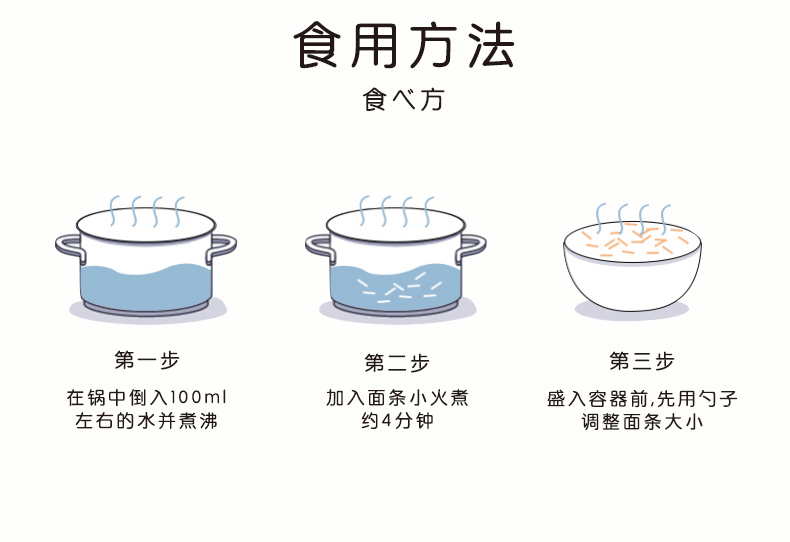 食用方法

食べ方

第一步

在锅中倒入100ml左右的水并煮沸

第二步

加入面条小火煮约4分钟

第三步

盛入容器前,先用勺子调整面条大小