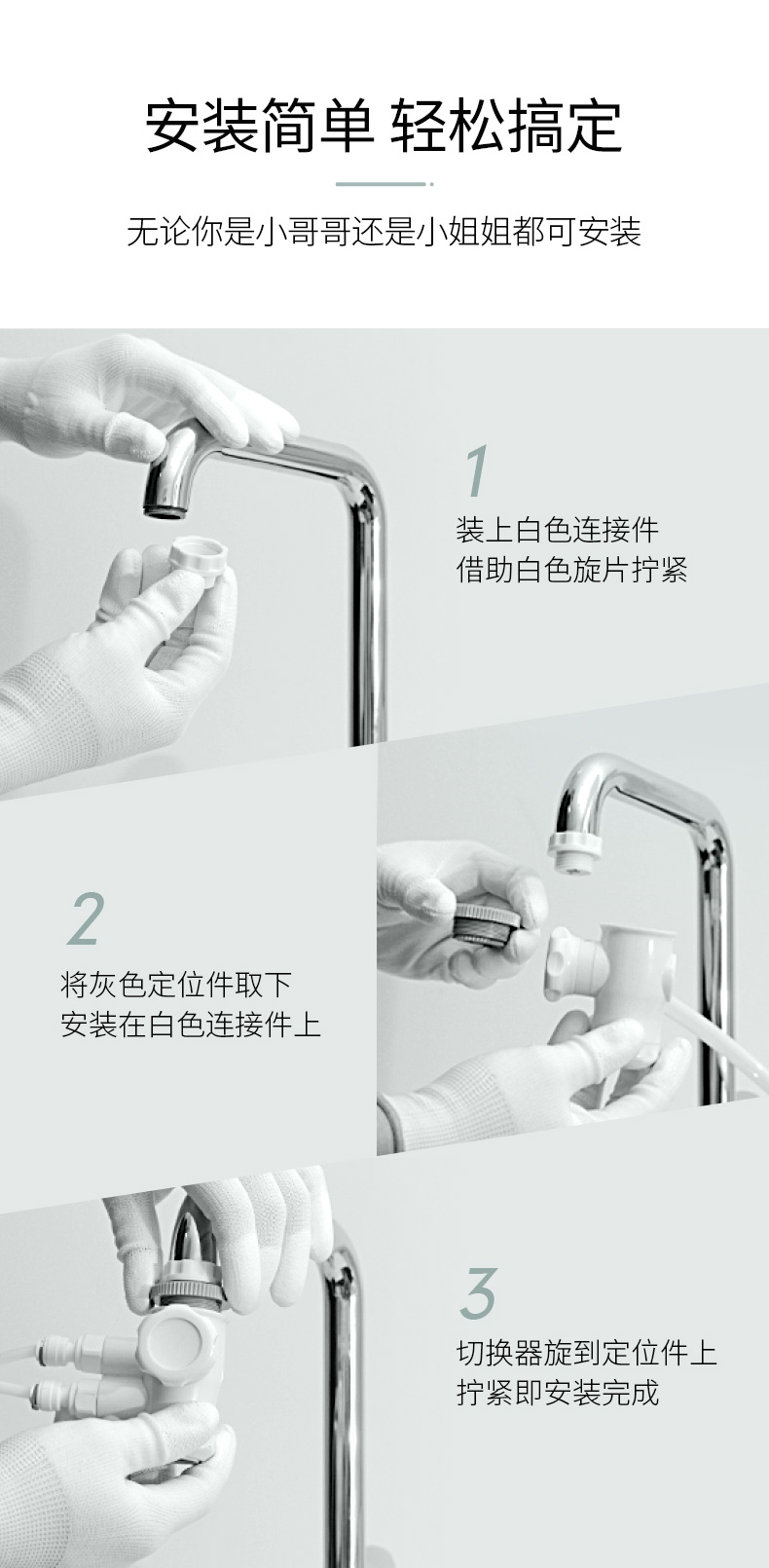 安装简单 轻松搞定

无论你是小哥哥还是小姐姐都可安装

1

装上白色连接件
借助白色旋片拧紧

2

将灰色定位件取下
安装在白色连接件上

3

切换器旋到定位件上
拧紧即安装完成