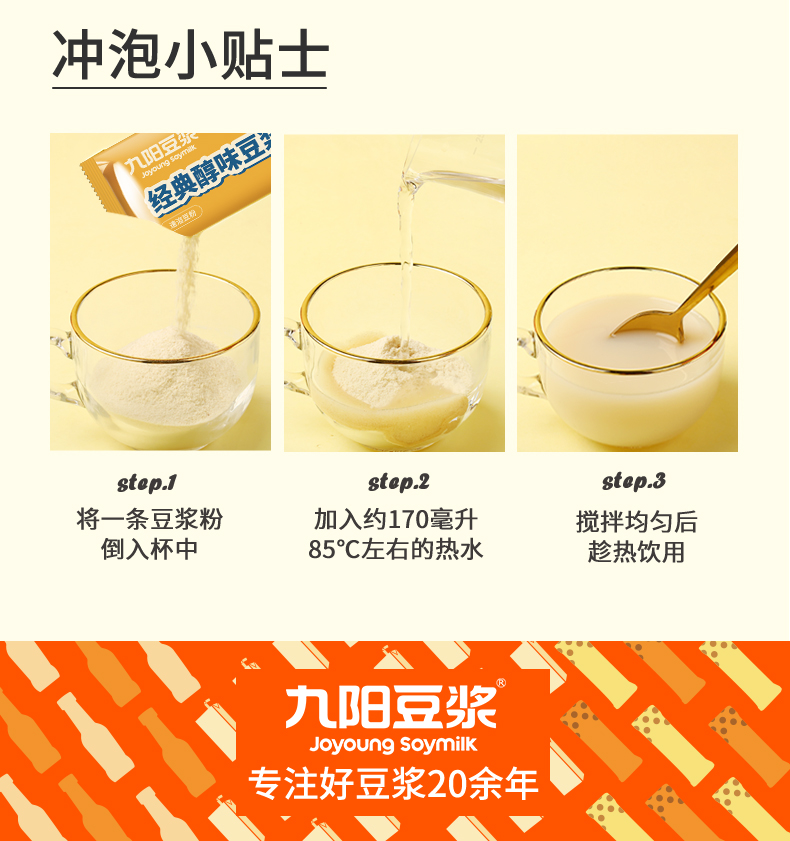 冲泡小贴士

九阳豆浆
Joyoung Soymilk
经典醇味豆浆
速溶豆粉

step.1
将一条豆浆粉
倒入杯中

step.2
加入约170毫升
85°C左右的热水

step.3
搅拌均匀后
趁热饮用

九阳豆浆®
Joyoung Soymilk
专注好豆浆20余年