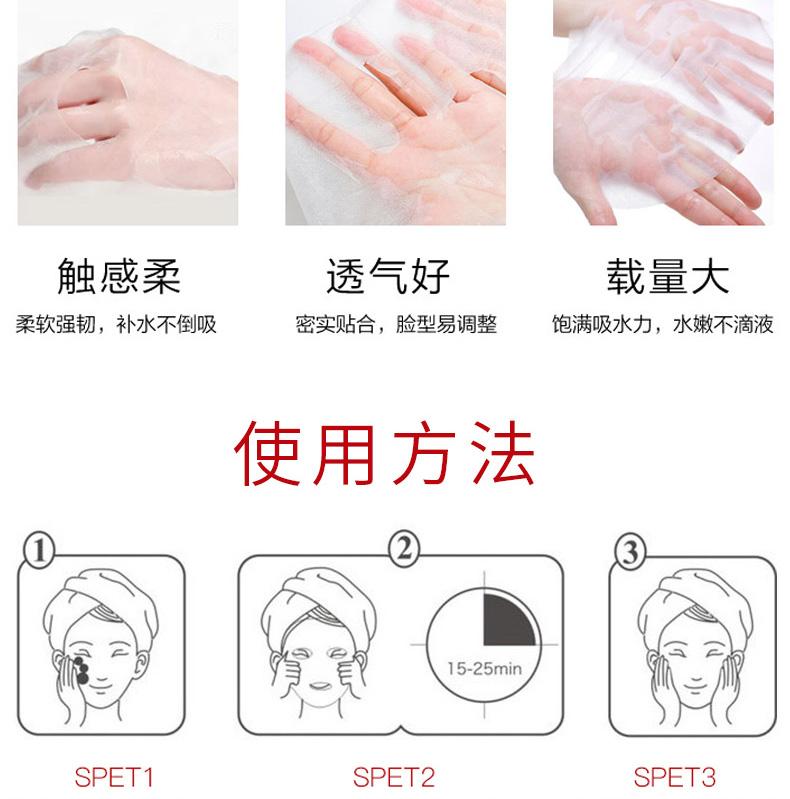 触感柔
柔软强韧，补水不倒吸

透气好
密实贴合，脸型易调整

载量大
饱满吸水力，水嫩不滴液

使用方法

①

②
15-25min

③

SPET1

SPET2

SPET3