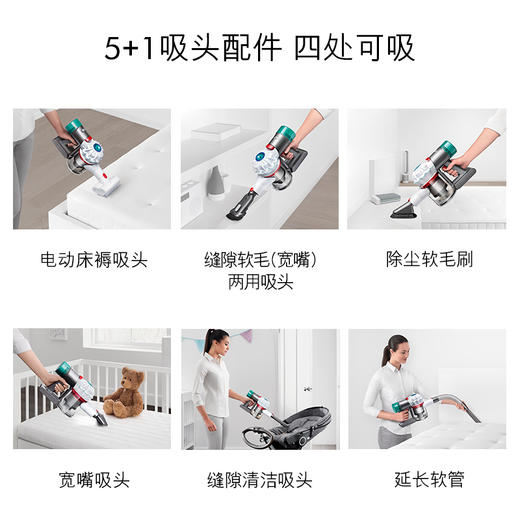 5+1吸头配件 四处可吸

电动床褥吸头

缝隙软毛(宽嘴)两用吸头

除尘软毛刷

宽嘴吸头

缝隙清洁吸头

延长软管