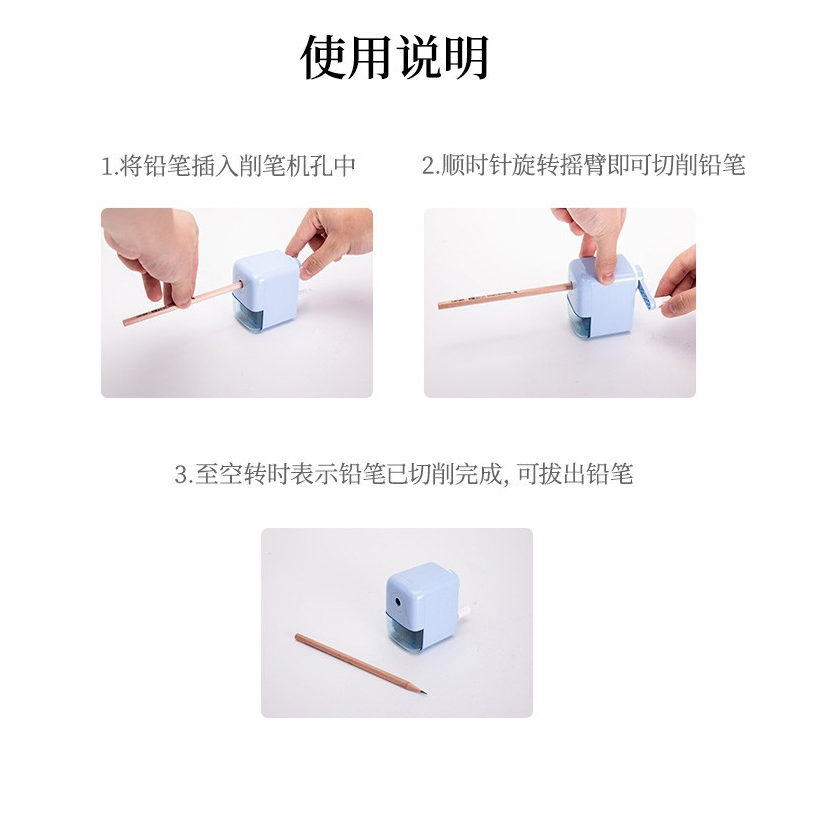 使用说明

1.将铅笔插入削笔机孔中

2.顺时针旋转摇臂即可切削铅笔

3.至空转时表示铅笔已切削完成, 可拔出铅笔