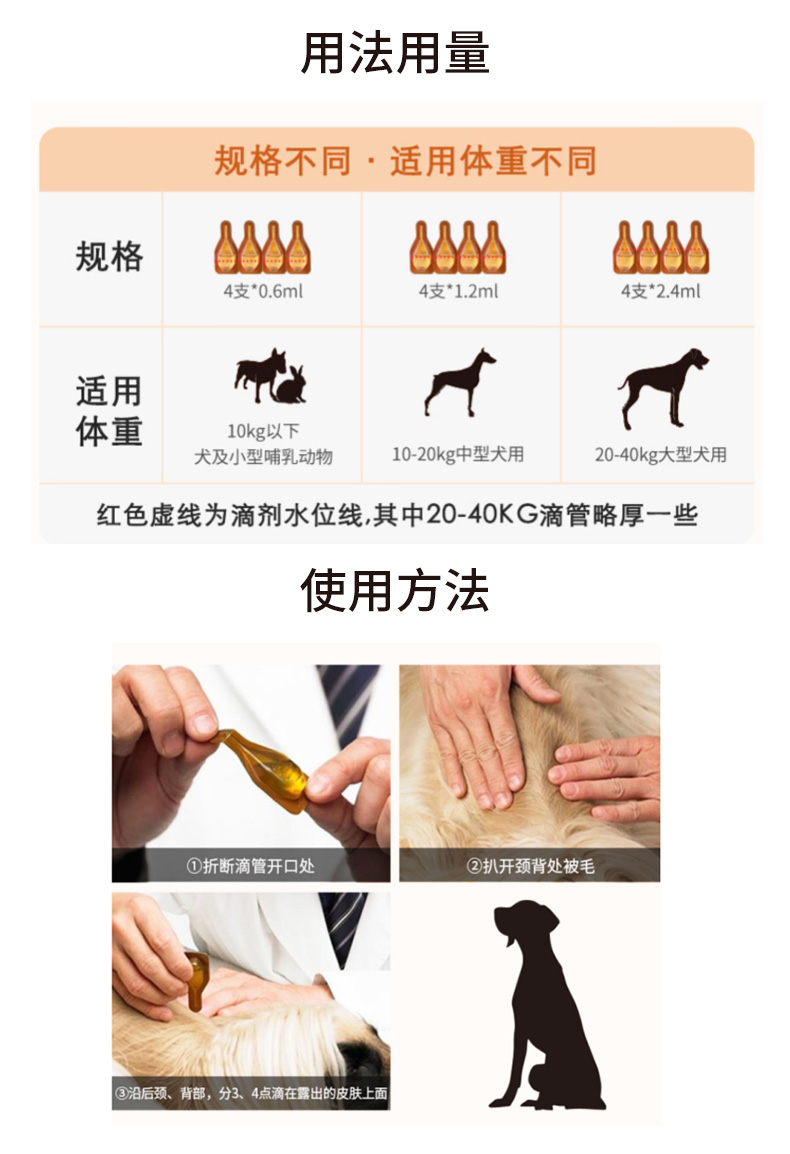 用法用量

规格不同 · 适用体重不同

| 规格 | 4支*0.6ml | 4支*1.2ml | 4支*2.4ml |
|---|---|---|---|
| 适用体重 | 10kg以下 犬及小型哺乳动物 | 10-20kg中型犬用 | 20-40kg大型犬用 |

红色虚线为滴剂水位线,其中20-40KG滴管略厚一些

使用方法

①折断滴管开口处

②扒开颈背处被毛

③沿后颈、背部，分3、4点滴在露出的皮肤上面