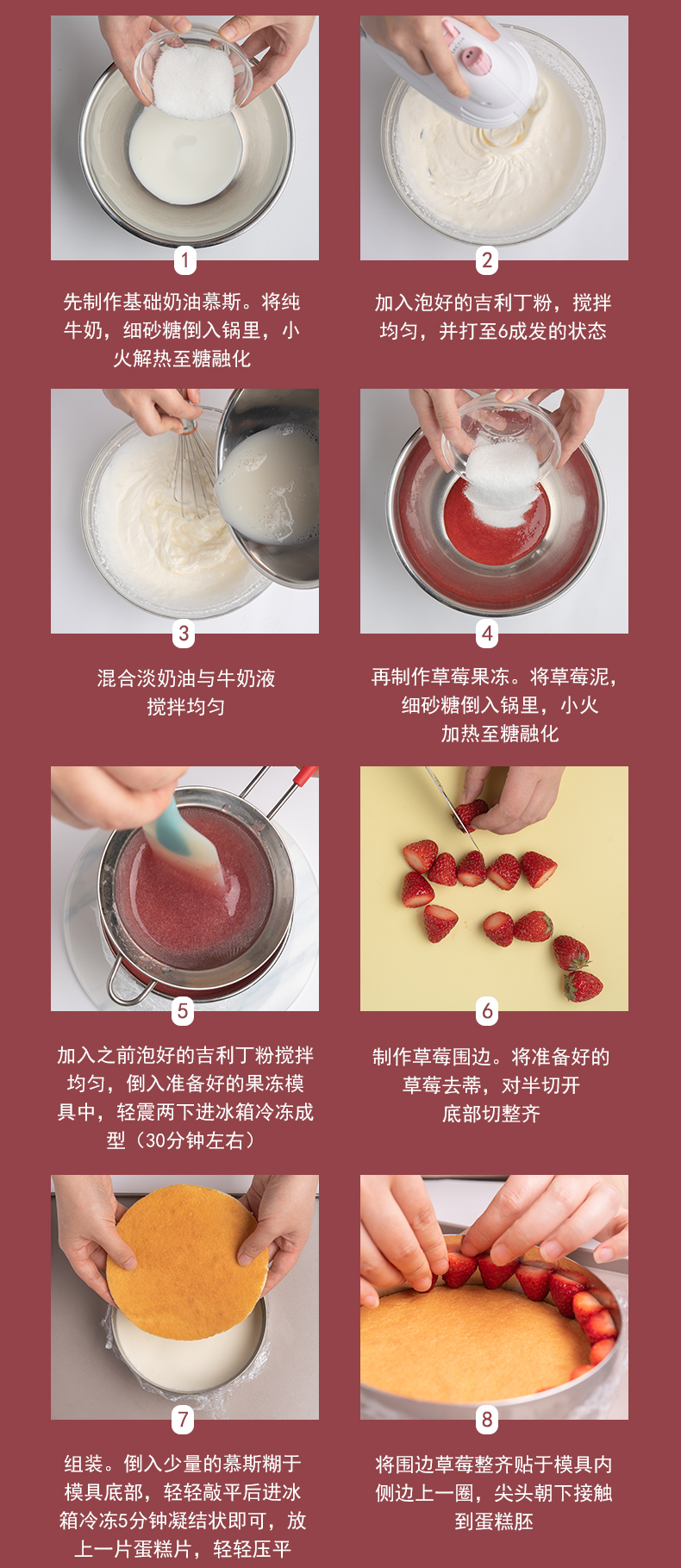 1

先制作基础奶油慕斯。将纯牛奶，细砂糖倒入锅里，小火解热至糖融化

2

加入泡好的吉利丁粉，搅拌均匀，并打至6成发的状态

3

混合淡奶油与牛奶液搅拌均匀

4

再制作草莓果冻。将草莓泥，细砂糖倒入锅里，小火加热至糖融化

5

加入之前泡好的吉利丁粉搅拌均匀，倒入准备好的果冻模具中，轻震两下进冰箱冷冻成型（30分钟左右）

6

制作草莓围边。将准备好的草莓去蒂，对半切开底部切整齐

7

组装。倒入少量的慕斯糊于模具底部，轻轻敲平后进冰箱冷冻5分钟凝结状即可，放上一片蛋糕片，轻轻压平

8

将围边草莓整齐贴于模具内侧边上一圈，尖头朝下接触到蛋糕胚