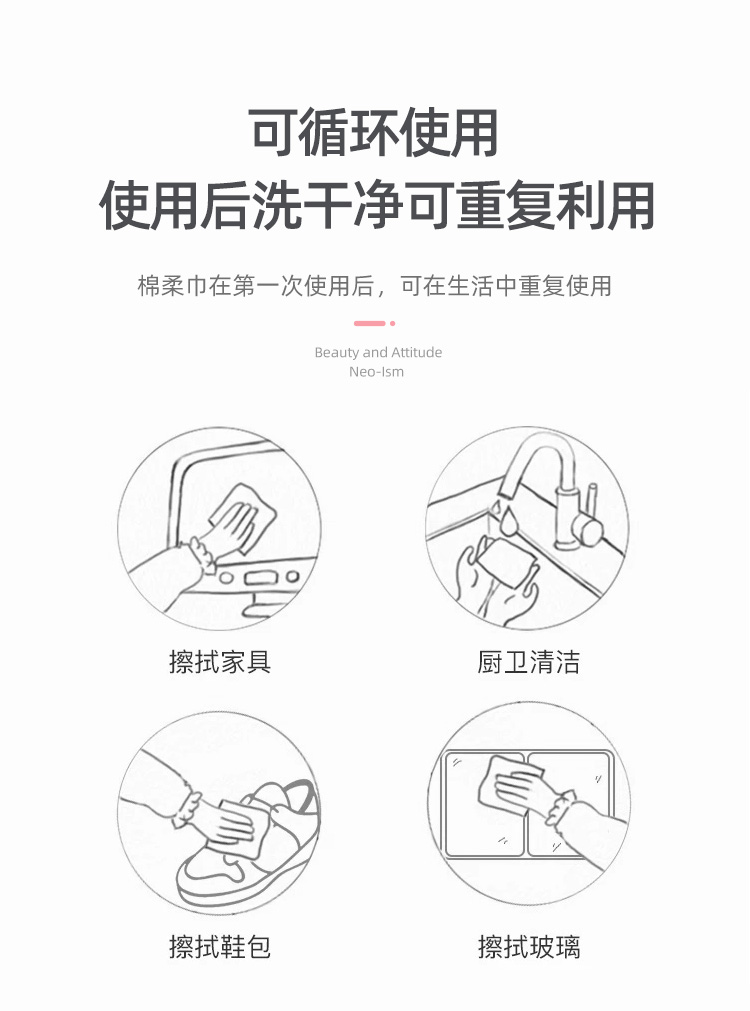 可循环使用
使用后洗干净可重复利用

棉柔巾在第一次使用后，可在生活中重复使用

Beauty and Attitude
Neo-Ism

擦拭家具

厨卫清洁

擦拭鞋包

擦拭玻璃