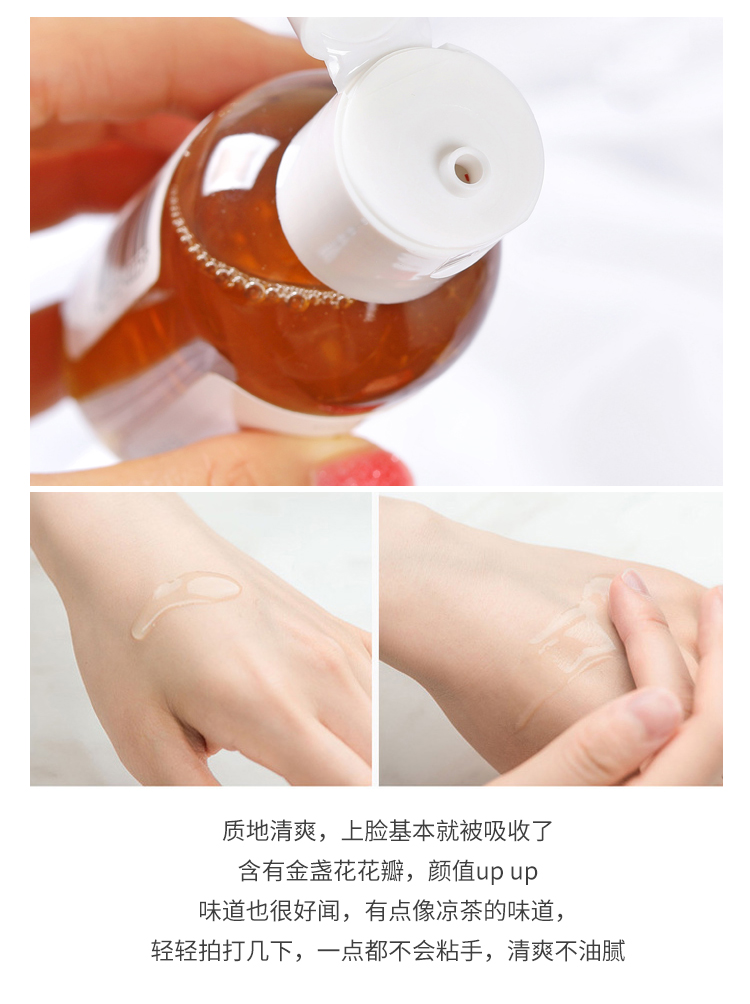 质地清爽，上脸基本就被吸收了
含有金盏花花瓣，颜值up up
味道也很好闻，有点像凉茶的味道，
轻轻拍打几下，一点都不会粘手，清爽不油腻