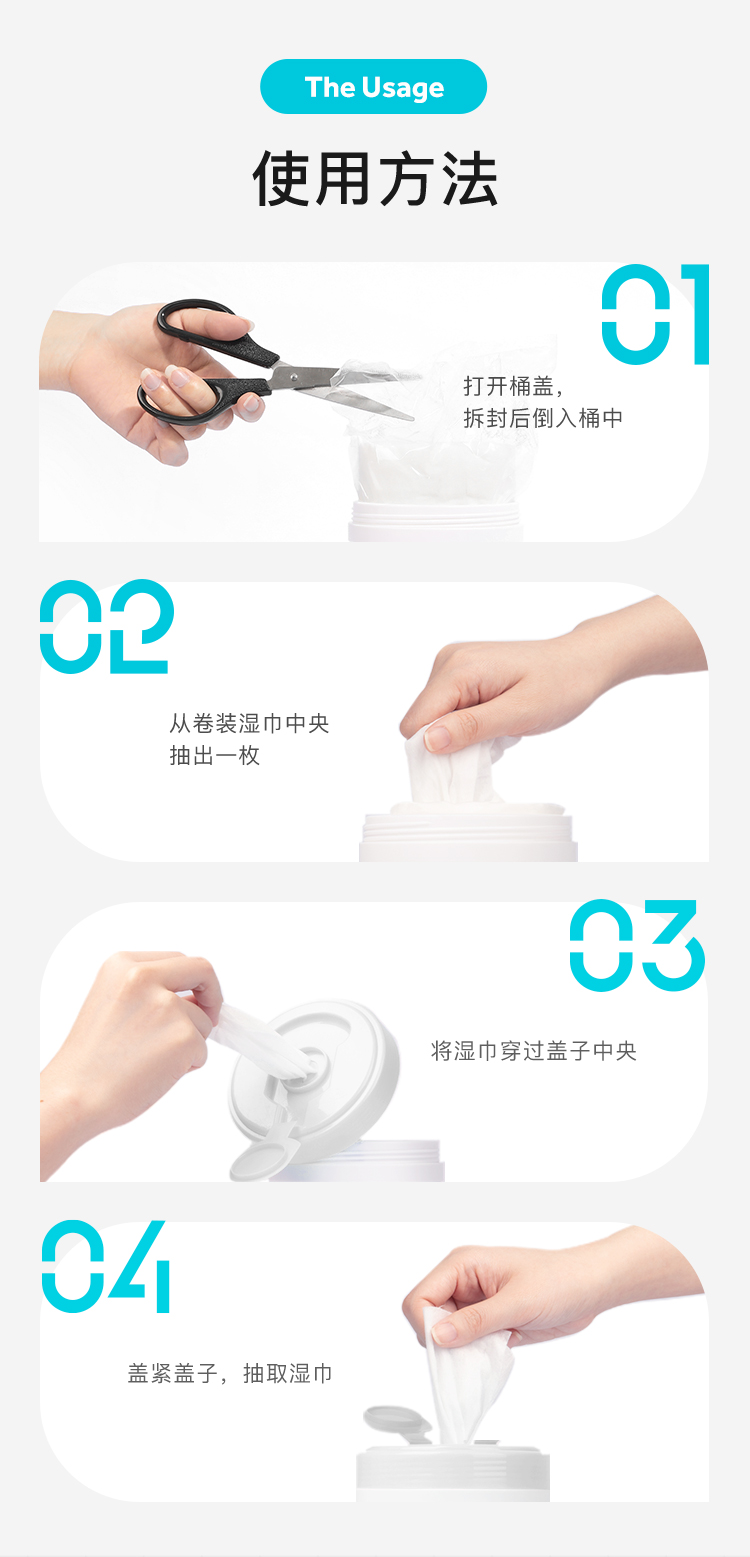 The Usage

使用方法

01

打开桶盖,
拆封后倒入桶中

02

从卷装湿巾中央
抽出一枚

03

将湿巾穿过盖子中央

04

盖紧盖子，抽取湿巾