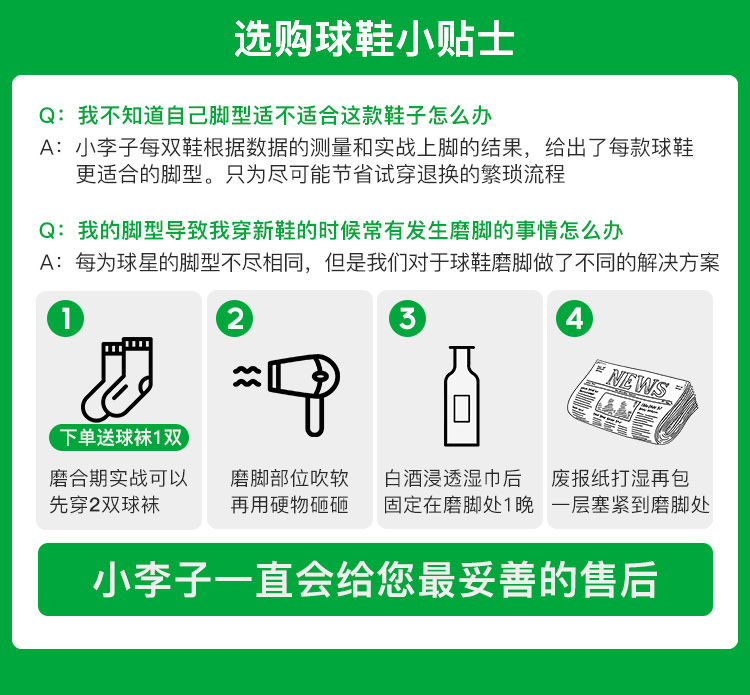 选购球鞋小贴士

Q：我不知道自己脚型适不适合这款鞋子怎么办
A：小李子每双鞋根据数据的测量和实战上脚的结果，给出了每款球鞋更适合的脚型。只为尽可能节省试穿退换的繁琐流程

Q：我的脚型导致我穿新鞋的时候常有发生磨脚的事情怎么办
A：每为球星的脚型不尽相同，但是我们对于球鞋磨脚做了不同的解决方案

1
下单送球袜1双
磨合期实战可以先穿2双球袜

2
磨脚部位吹软再用硬物砸砸

3
白酒浸透湿巾后固定在磨脚处1晚

4
NEWS
废报纸打湿再包一层塞紧到磨脚处

小李子一直会给您最妥善的售后