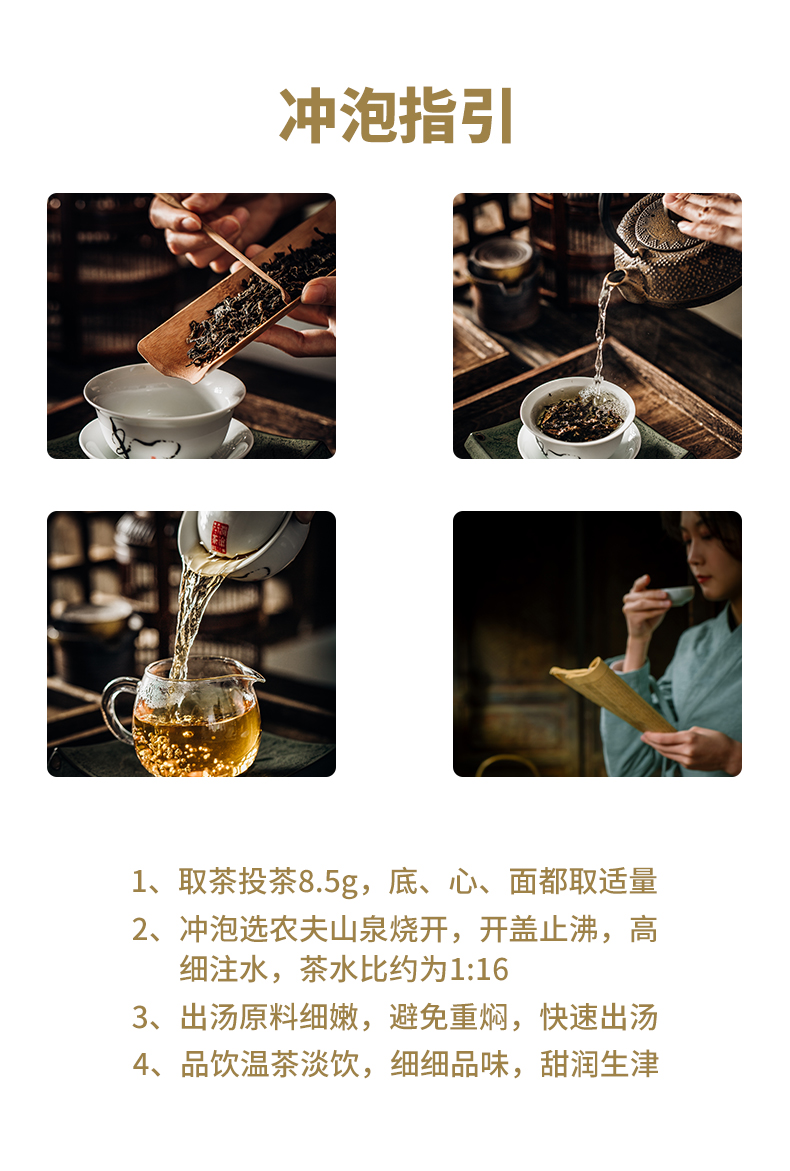 冲泡指引

1、取茶投茶8.5g，底、心、面都取适量

2、冲泡选农夫山泉烧开，开盖止沸，高细注水，茶水比约为1:16

3、出汤原料细嫩，避免重焖，快速出汤

4、品饮温茶淡饮，细细品味，甜润生津