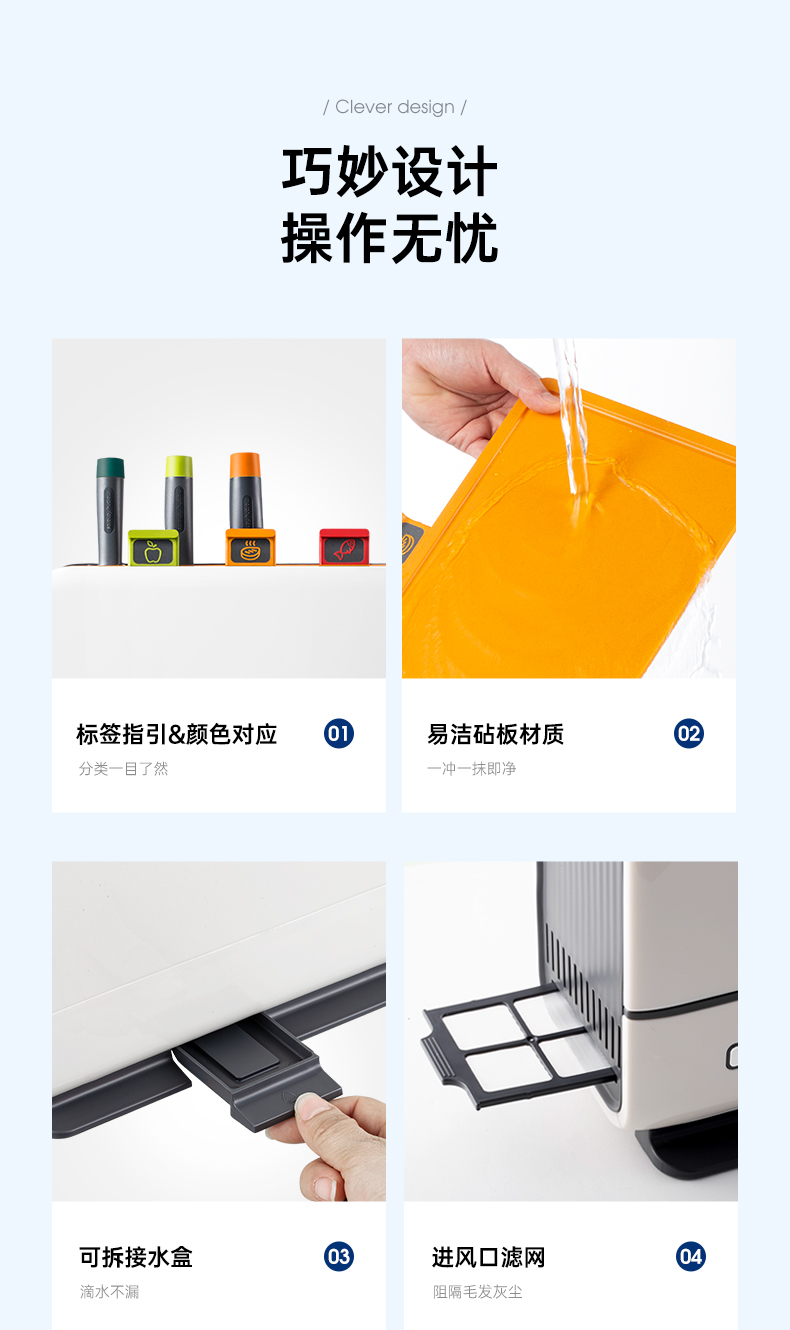 / Clever design /

巧妙设计
操作无忧

标签指引&颜色对应 01
分类一目了然

易洁砧板材质 02
一冲一抹即净

可拆接水盒 03
滴水不漏

进风口滤网 04
阻隔毛发灰尘