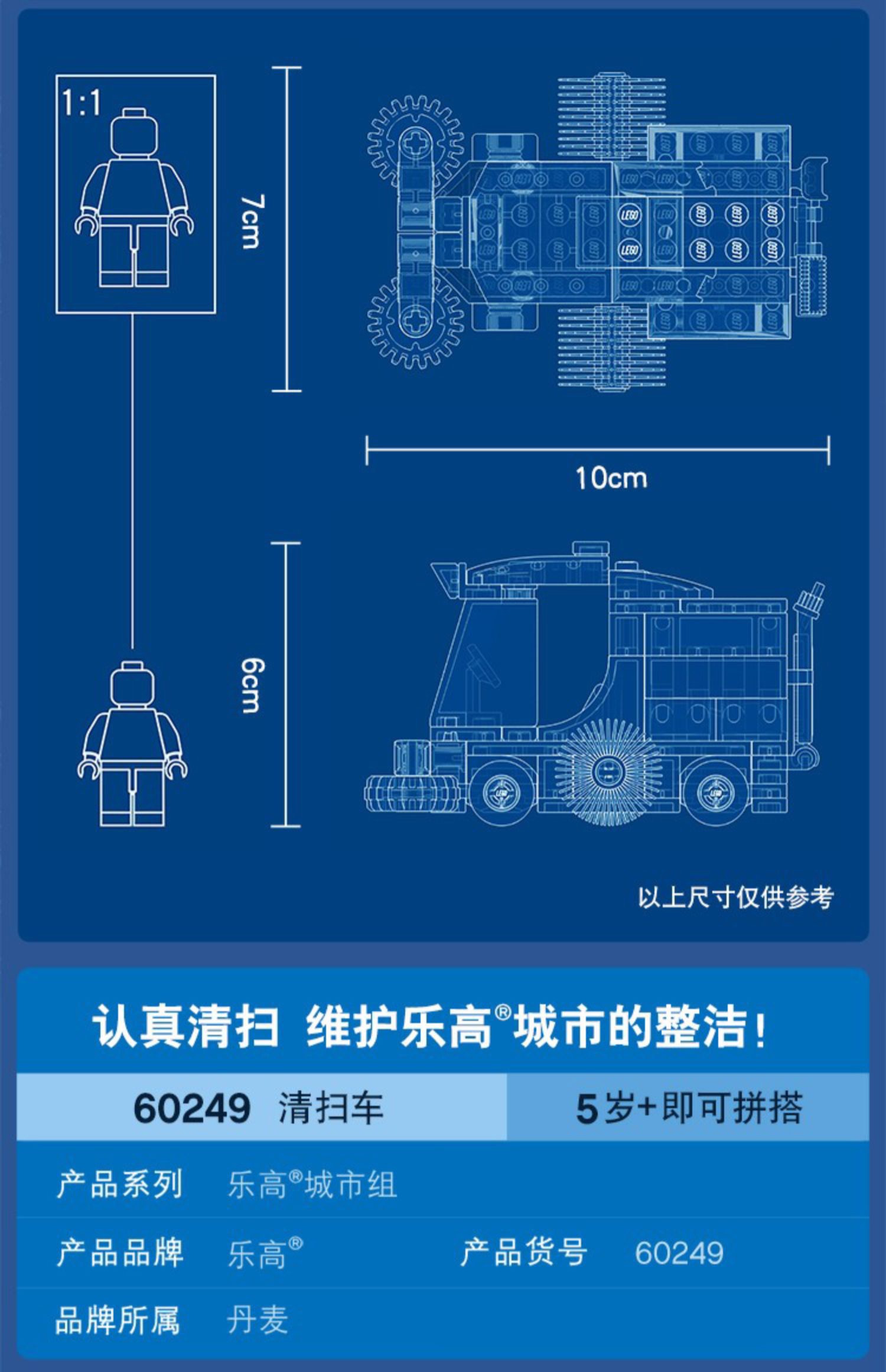 1:1

7cm

10cm

6cm

以上尺寸仅供参考

认真清扫 维护乐高®城市的整洁!

60249 清扫车

5岁+即可拼搭

产品系列 乐高®城市组

产品品牌 乐高®

产品货号 60249

品牌所属 丹麦