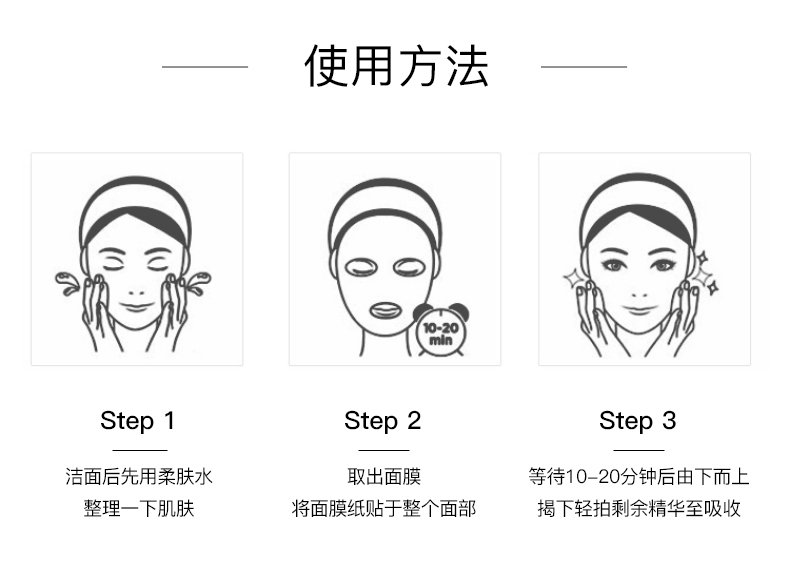 使用方法

10-20 min

Step 1

洁面后先用柔肤水
整理一下肌肤

Step 2

取出面膜
将面膜纸贴于整个面部

Step 3

等待10-20分钟后由下而上
揭下轻拍剩余精华至吸收