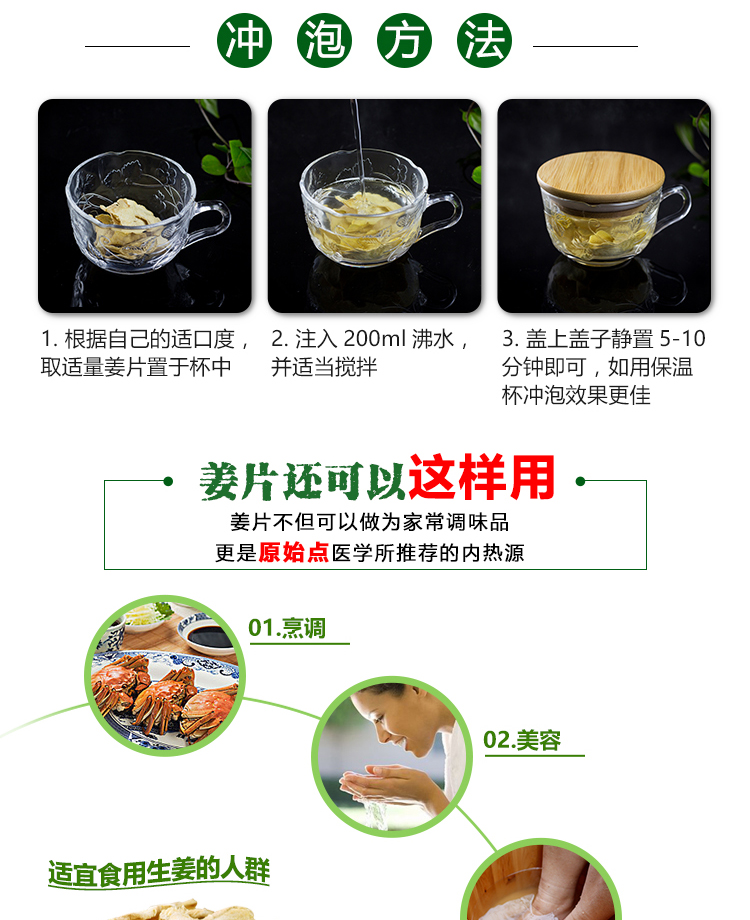 冲泡方法

1. 根据自己的适口度，取适量姜片置于杯中

2. 注入 200ml 沸水，并适当搅拌

3. 盖上盖子静置 5-10 分钟即可，如用保温杯冲泡效果更佳

姜片还可以这样用

姜片不但可以做为家常调味品
更是原始点医学所推荐的内热源

01.烹调

02.美容

适宜食用生姜的人群