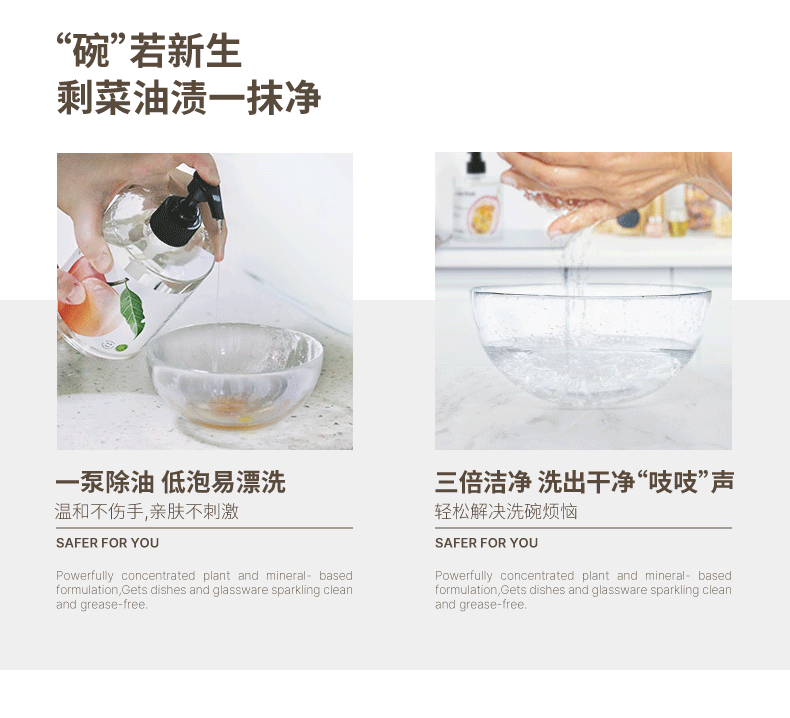 “碗”若新生
剩菜油渍一抹净

一泵除油 低泡易漂洗
温和不伤手,亲肤不刺激

SAFER FOR YOU

Powerfully concentrated plant and mineral- based formulation,Gets dishes and glassware sparkling clean and grease-free.

三倍洁净 洗出干净“吱吱”声
轻松解决洗碗烦恼

SAFER FOR YOU

Powerfully concentrated plant and mineral- based formulation,Gets dishes and glassware sparkling clean and grease-free.