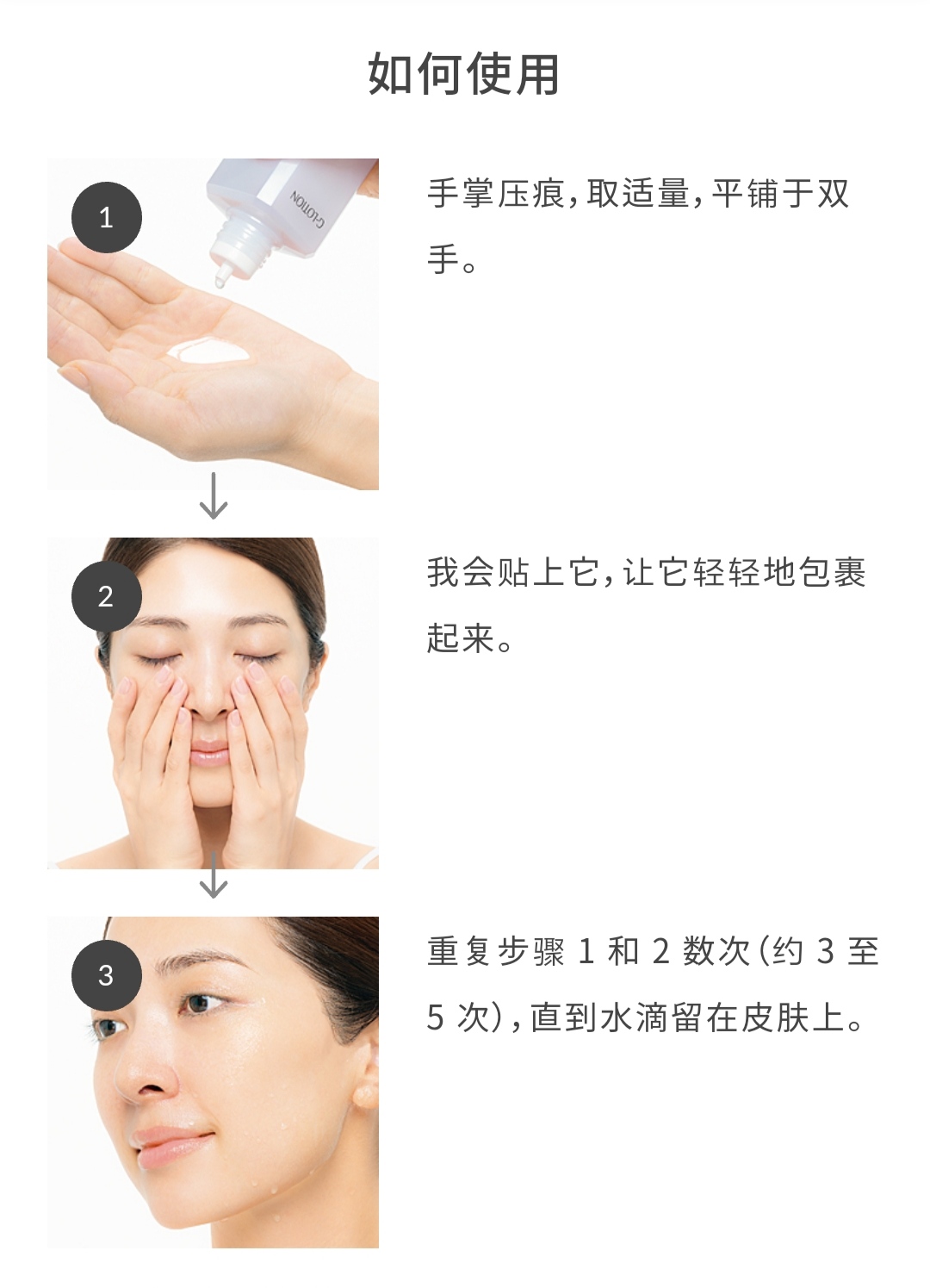 如何使用

1

G-LOTION

手掌压痕，取适量，平铺于双手。

2

我会贴上它，让它轻轻地包裹起来。

3

重复步骤 1 和 2 数次（约 3 至 5 次），直到水滴留在皮肤上。