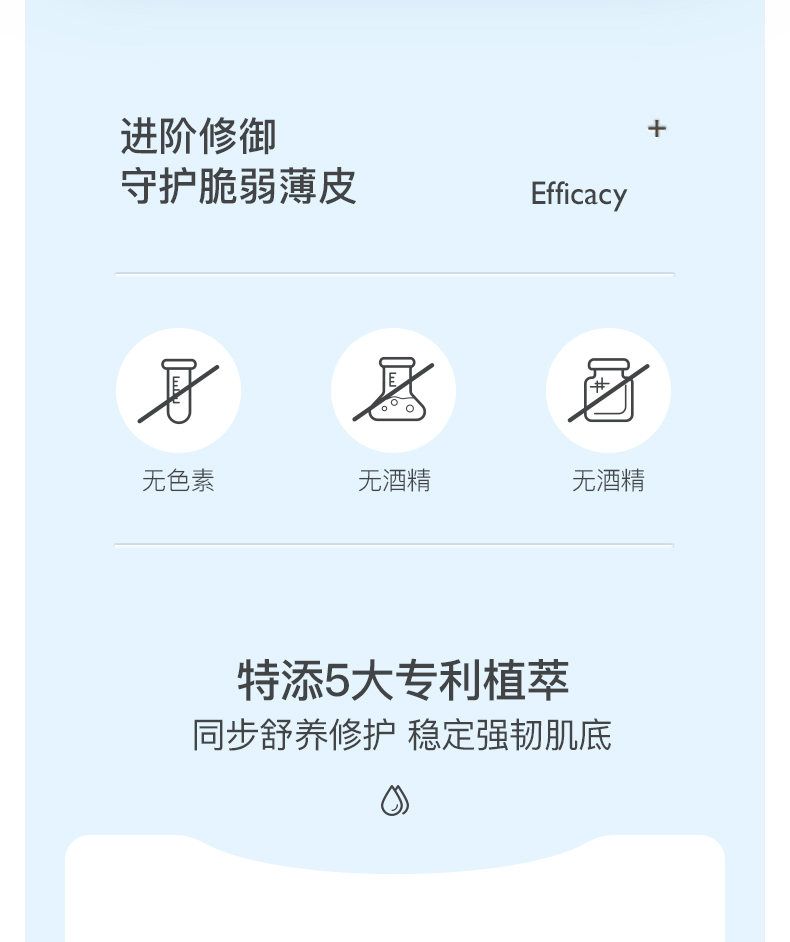 进阶修御
守护脆弱薄皮

+

Efficacy

无色素

无酒精

无酒精

特添5大专利植萃
同步舒养修护 稳定强韧肌底