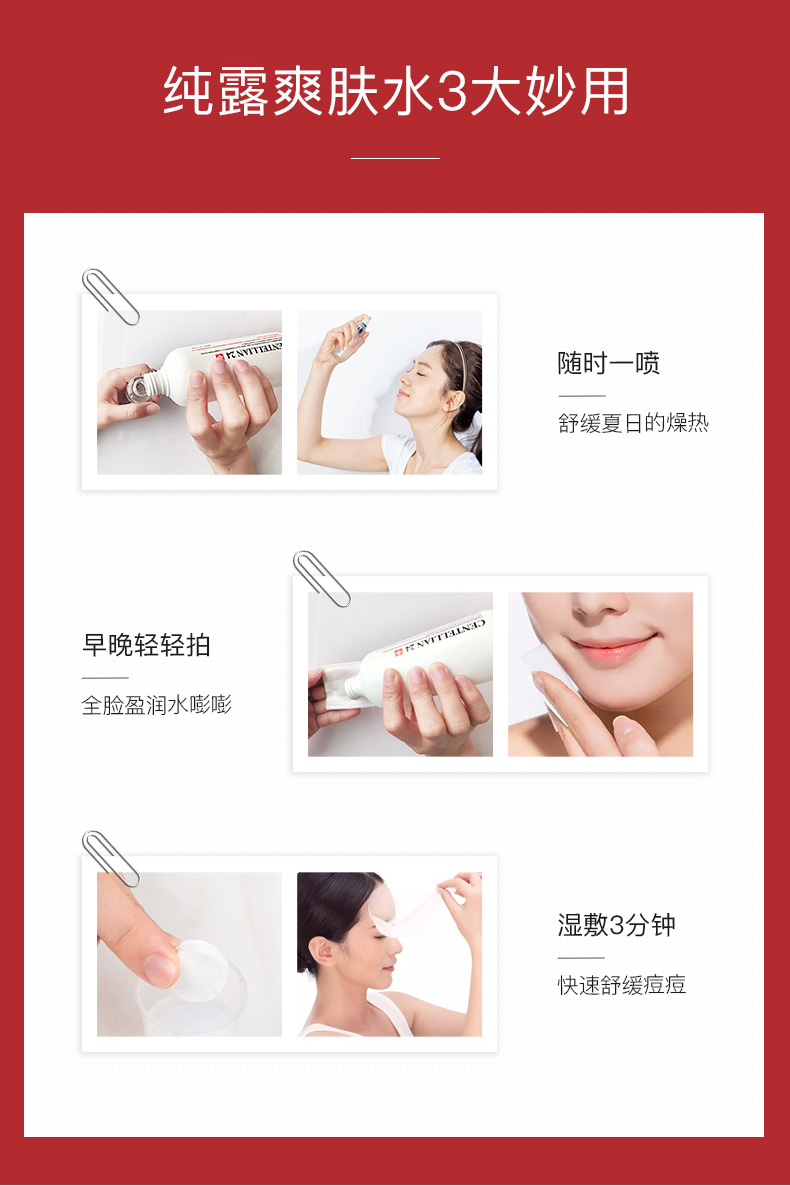 纯露爽肤水3大妙用

CENTELLIAN 24

随时一喷

舒缓夏日的燥热

早晚轻轻拍

全脸盈润水嘭嘭

CENTELLIAN 24

湿敷3分钟

快速舒缓痘痘