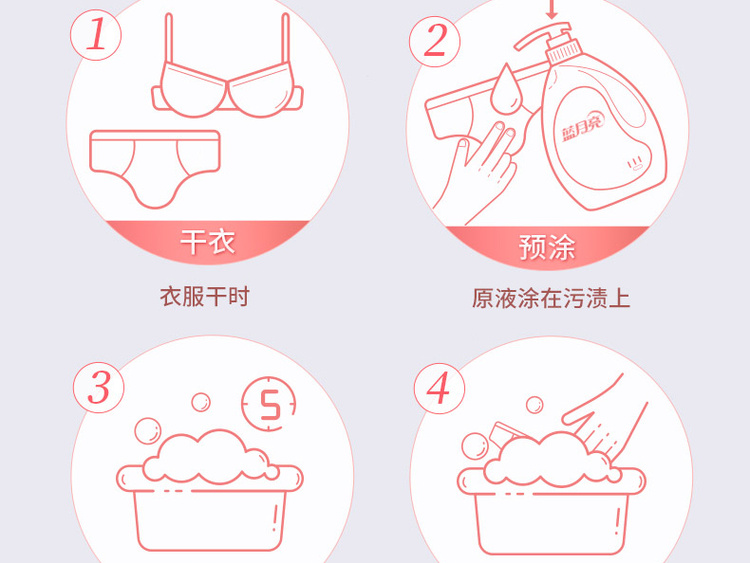 1

干衣

衣服干时

2

蓝月亮

预涂

原液涂在污渍上

3

5

4