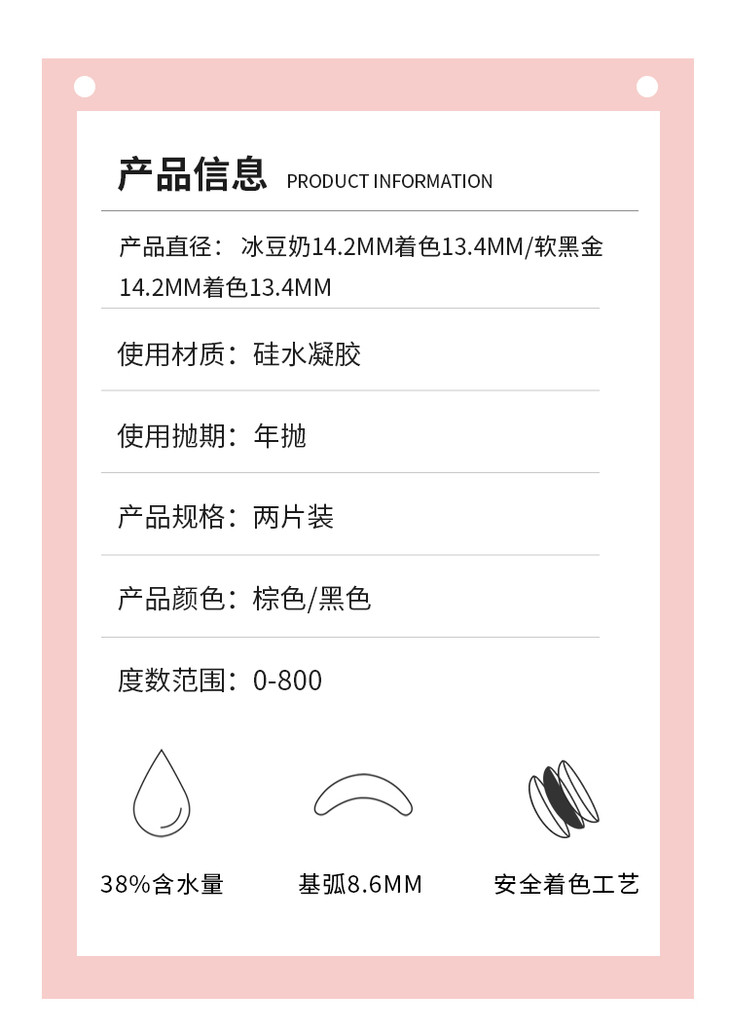 产品信息 PRODUCT INFORMATION

产品直径：冰豆奶14.2MM着色13.4MM/软黑金14.2MM着色13.4MM

使用材质：硅水凝胶

使用抛期：年抛

产品规格：两片装

产品颜色：棕色/黑色

度数范围：0-800

38%含水量 基弧8.6MM 安全着色工艺