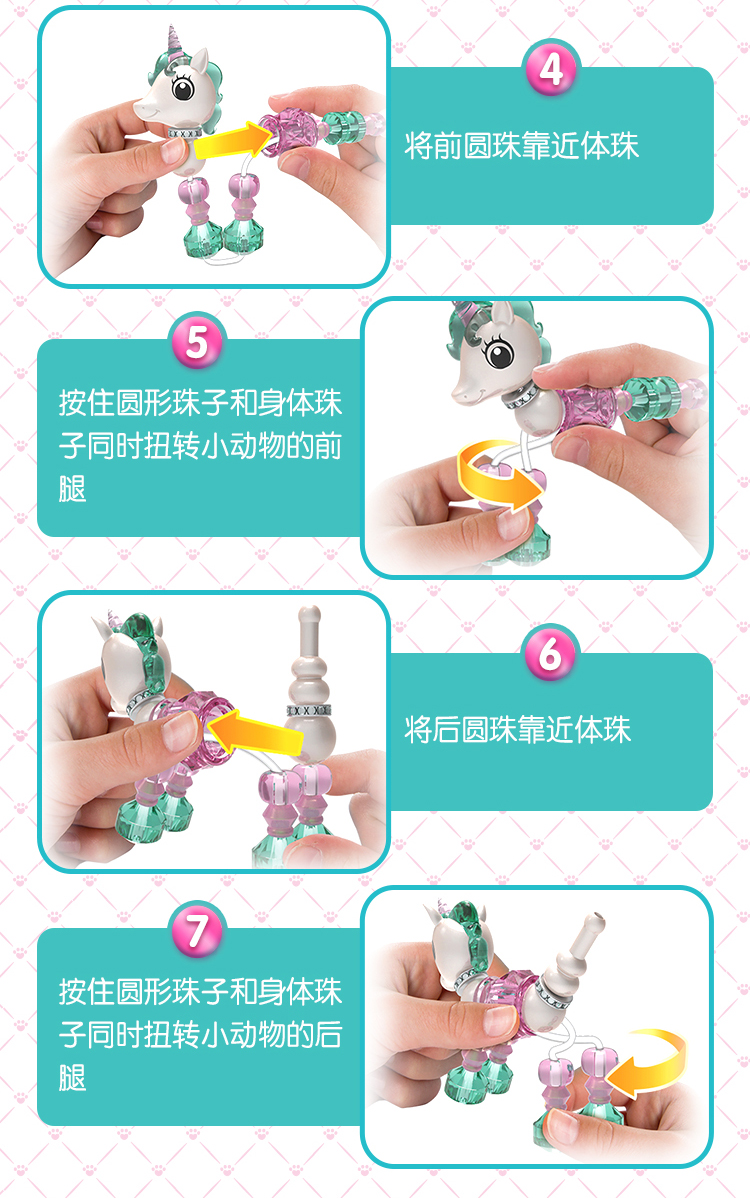 4

将前圆珠靠近体珠

5

按住圆形珠子和身体珠子同时扭转小动物的前腿

6

将后圆珠靠近体珠

7

按住圆形珠子和身体珠子同时扭转小动物的后腿