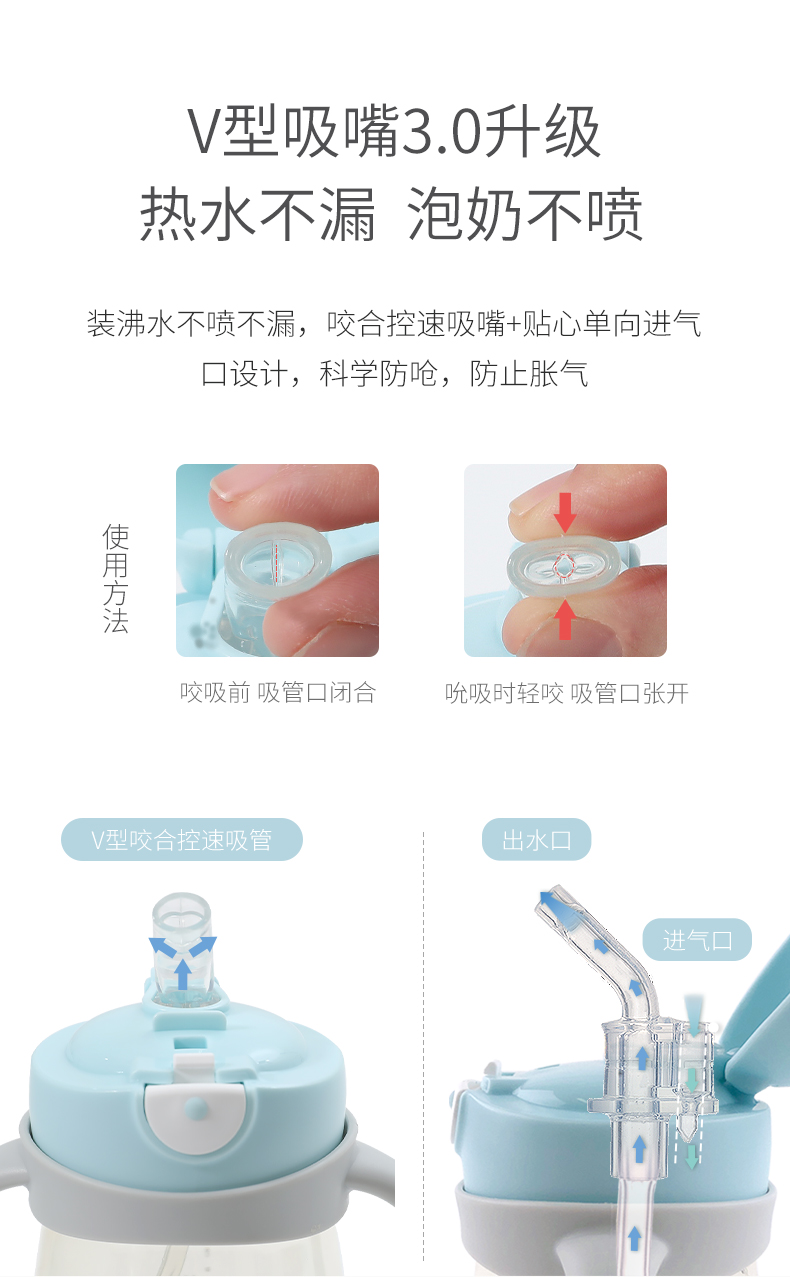 V型吸嘴3.0升级
热水不漏 泡奶不喷

装沸水不喷不漏，咬合控速吸嘴+贴心单向进气口设计，科学防呛，防止胀气

使用方法

咬吸前 吸管口闭合

吮吸时轻咬 吸管口张开

V型咬合控速吸管

出水口

进气口