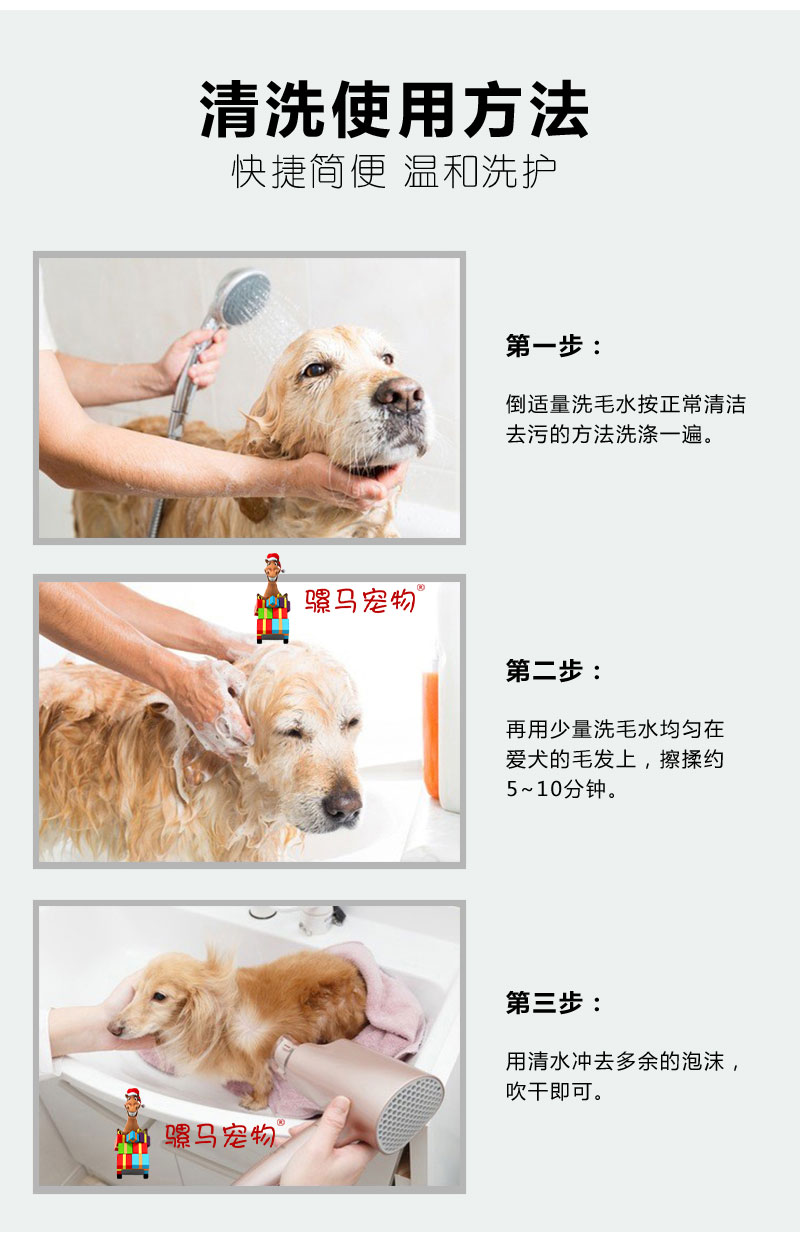 清洗使用方法
快捷简便 温和洗护

第一步：
倒适量洗毛水按正常清洁去污的方法洗涤一遍。

骡马宠物®

第二步：
再用少量洗毛水均匀在爱犬的毛发上，擦揉约5~10分钟。

第三步：
用清水冲去多余的泡沫，吹干即可。

骡马宠物®