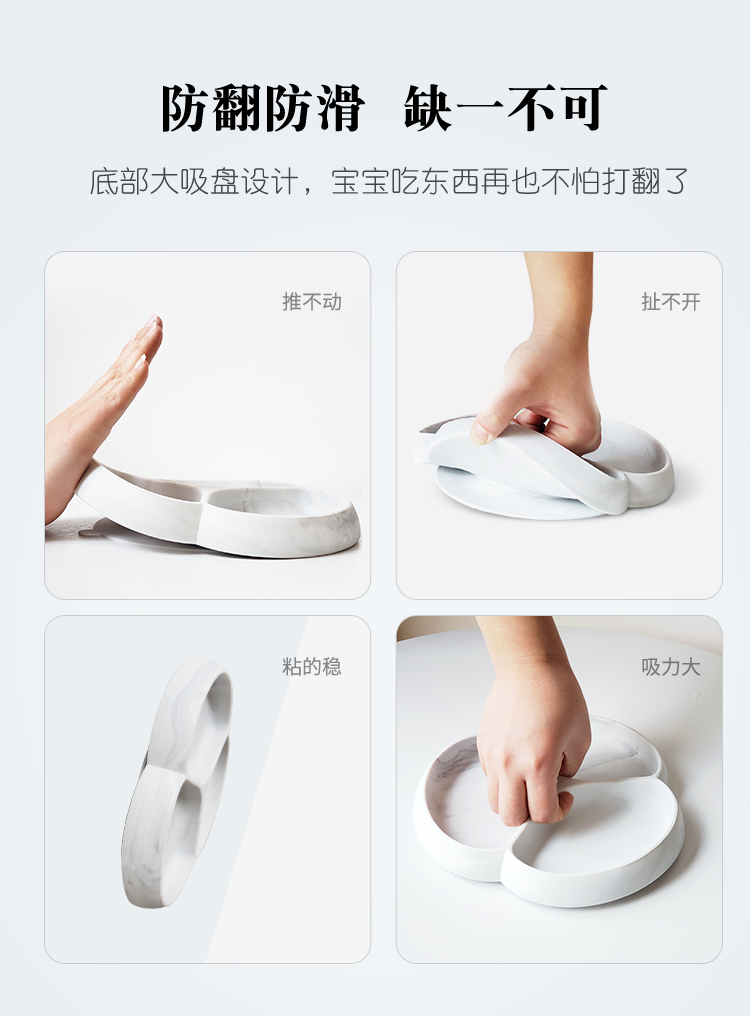 防翻防滑 缺一不可

底部大吸盘设计，宝宝吃东西再也不怕打翻了

推不动

扯不开

粘的稳

吸力大